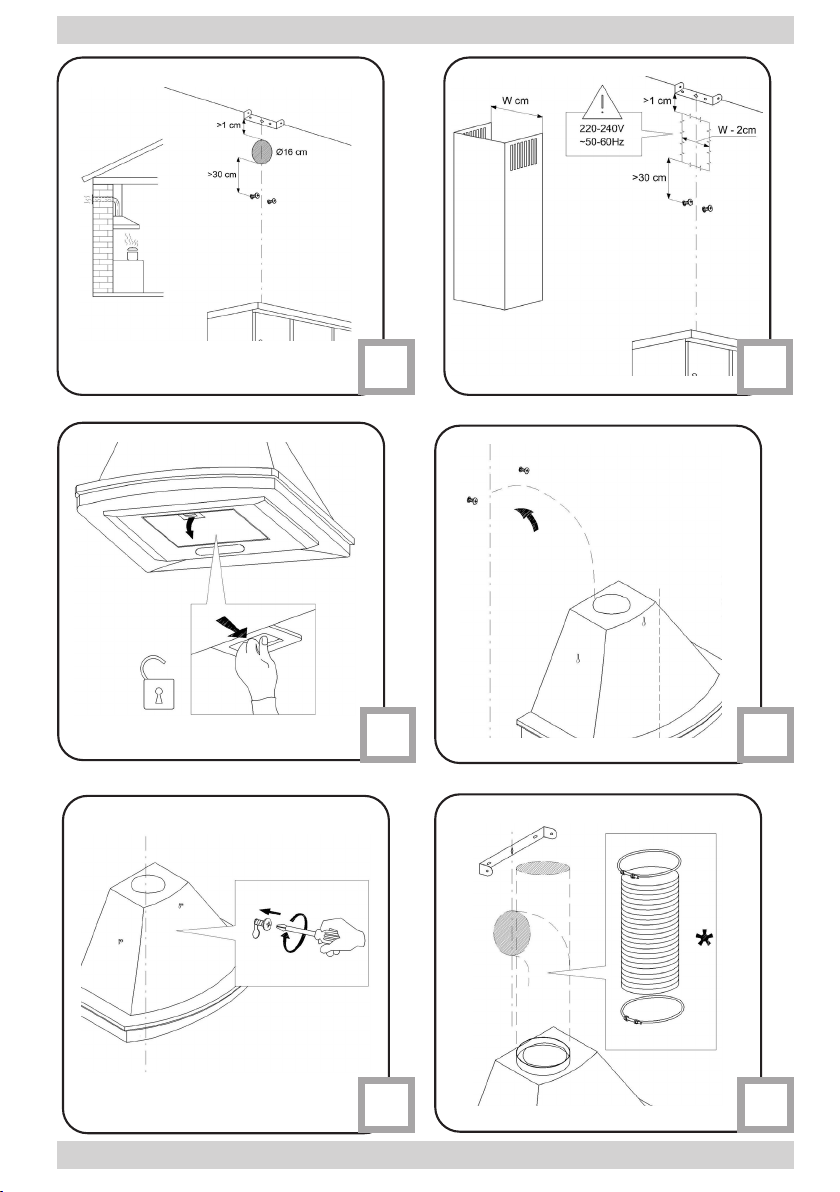 >1 cm
Ø16 cm
>30 cm

W cm
220-240V
~50-60Hz
>1 cm
W - 2cm
>30 cm

*