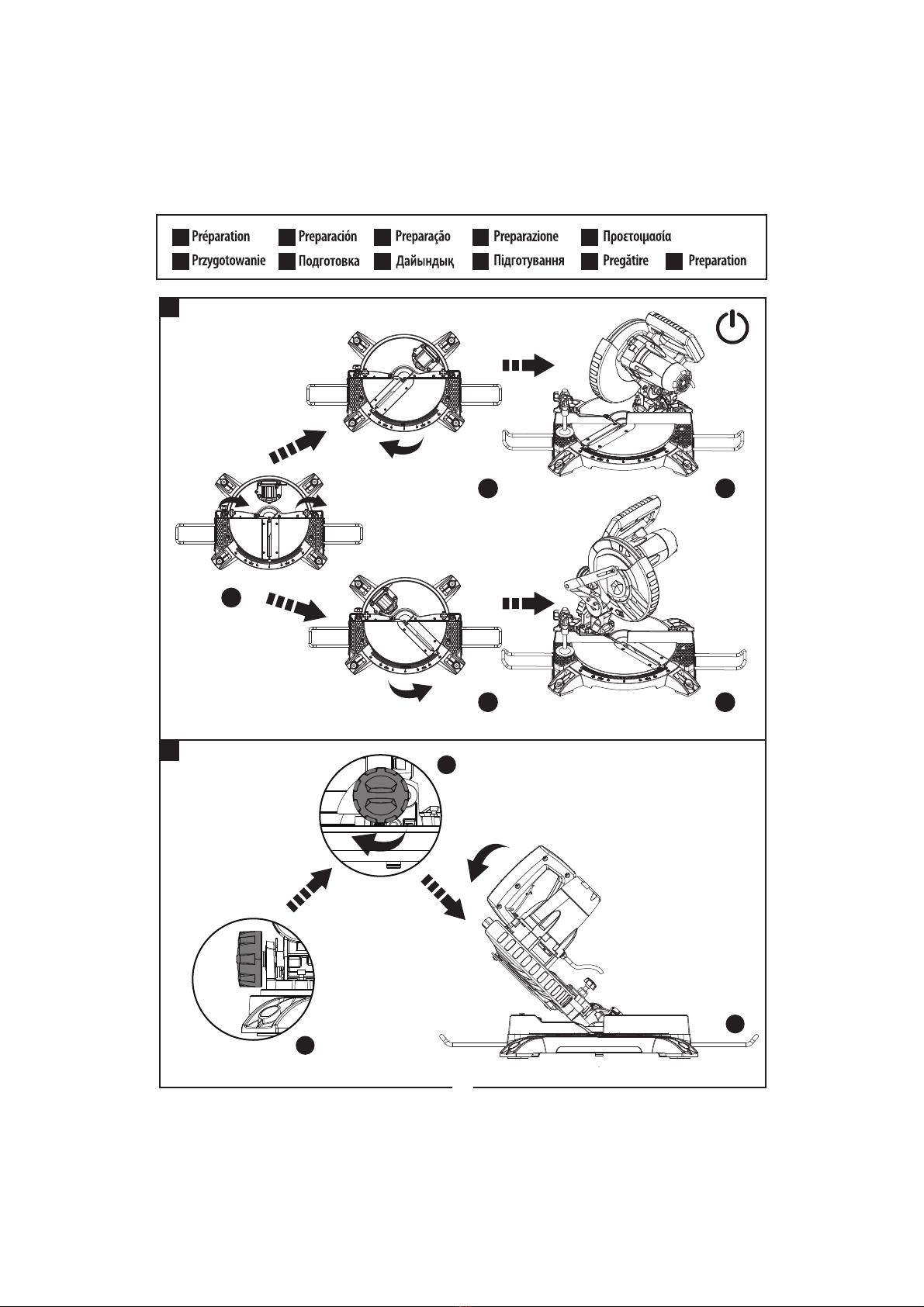 Préparation Preparación Preparação Preparazione Προετοιμασία

Przygotowanie Подготовка Дайындық Підготування Pregătire Preparation