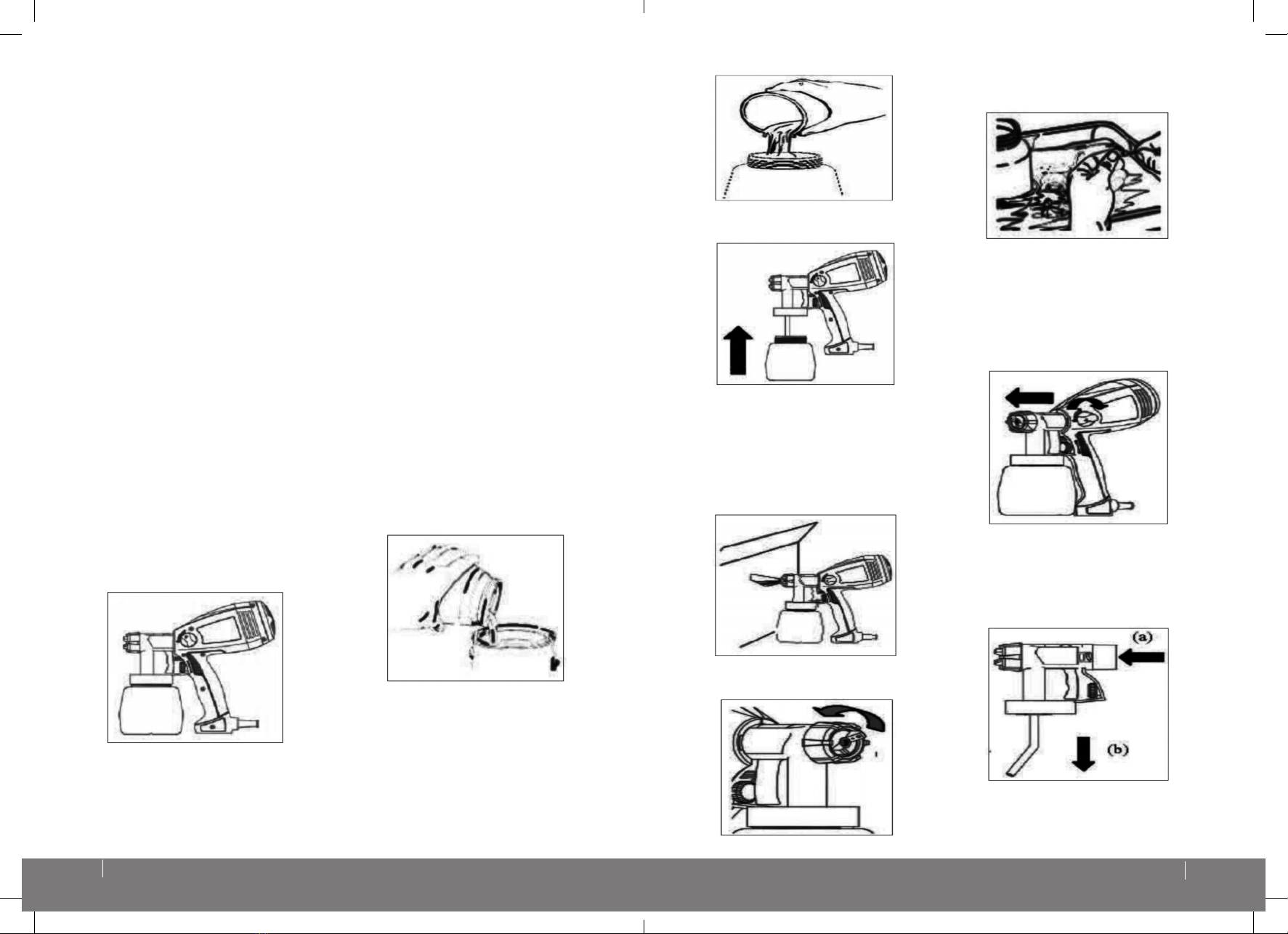 (a)

(b)