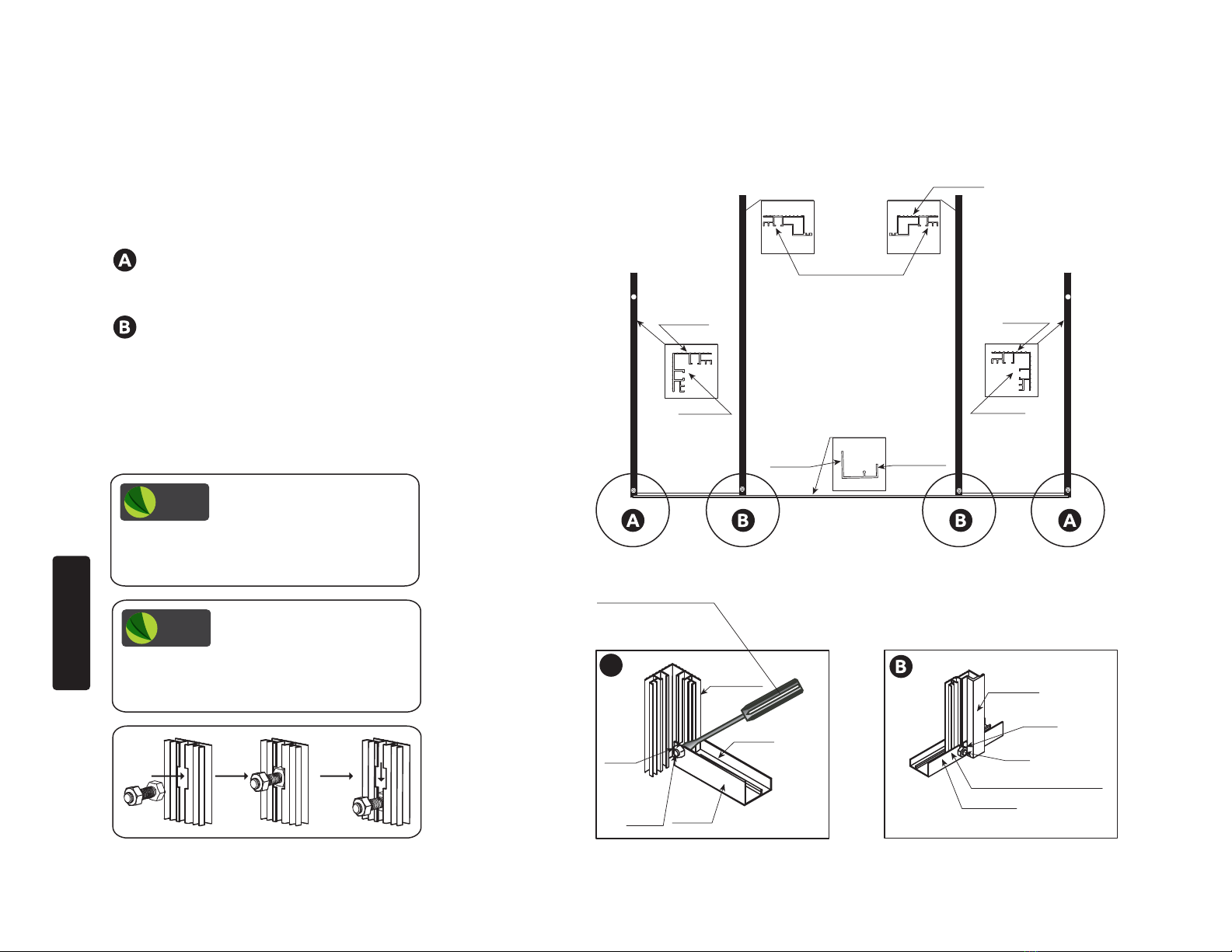 A

B

A

B

B

A

B