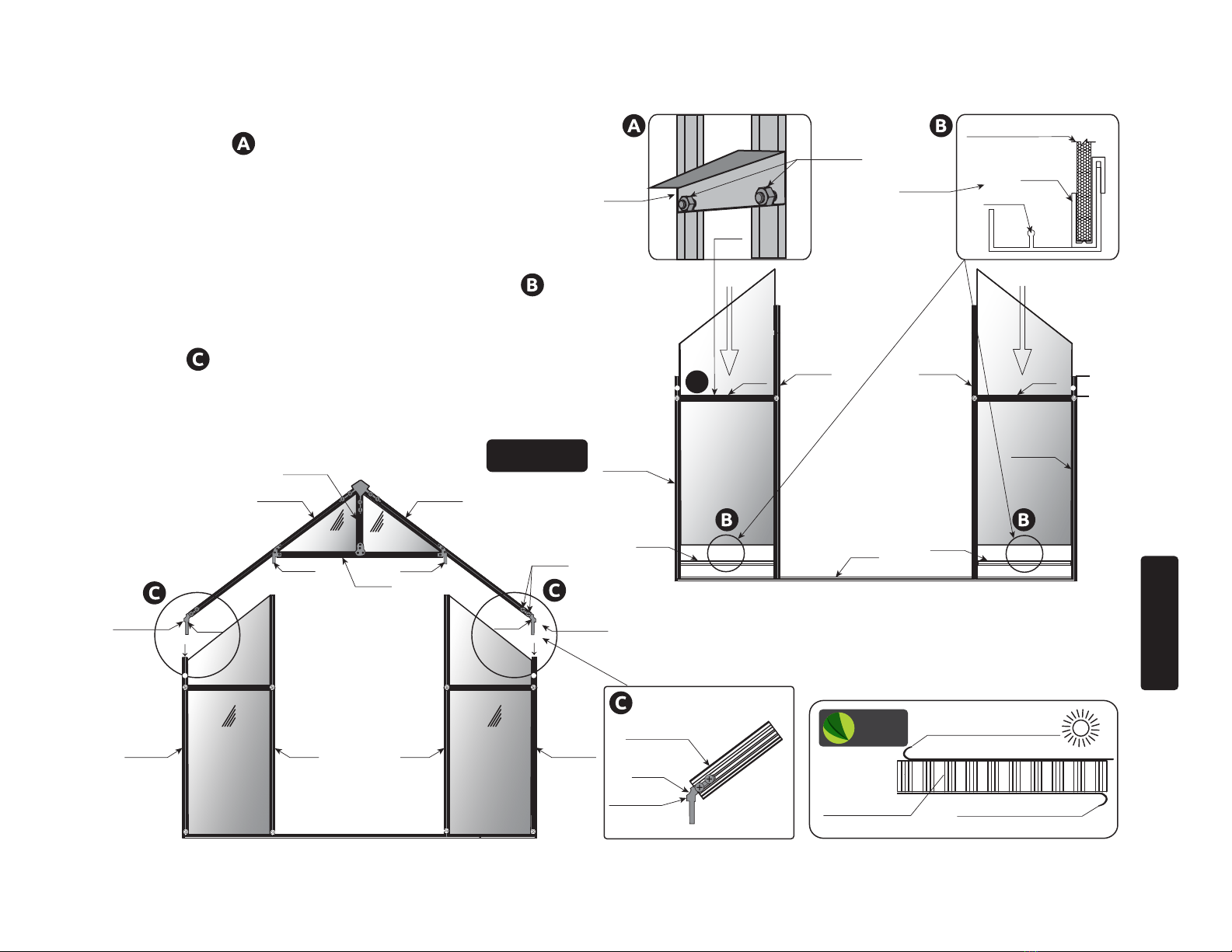 A

B

C

A

B

B

B

C

C

C