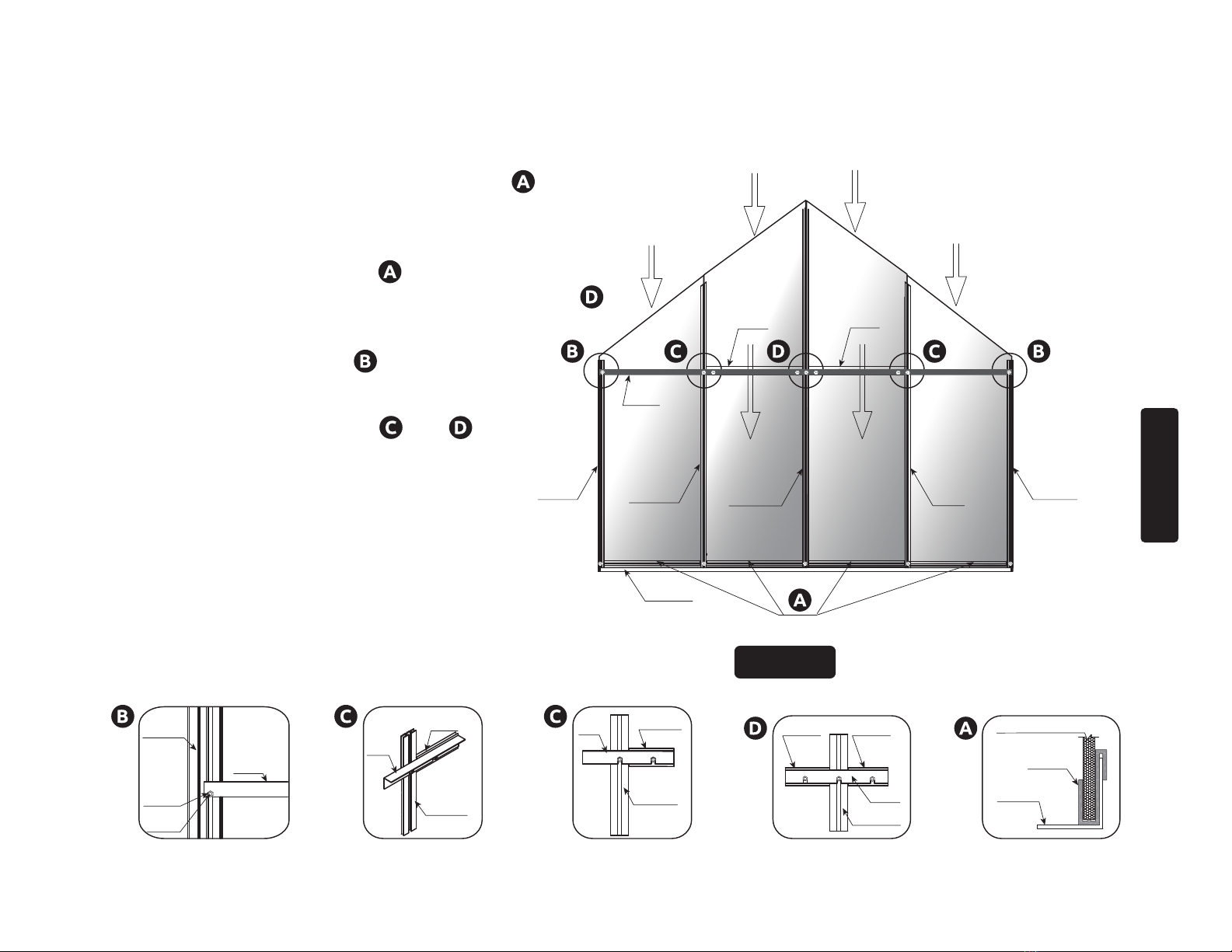 A

A

D

B

C D

B C D C B

A

B C C D A