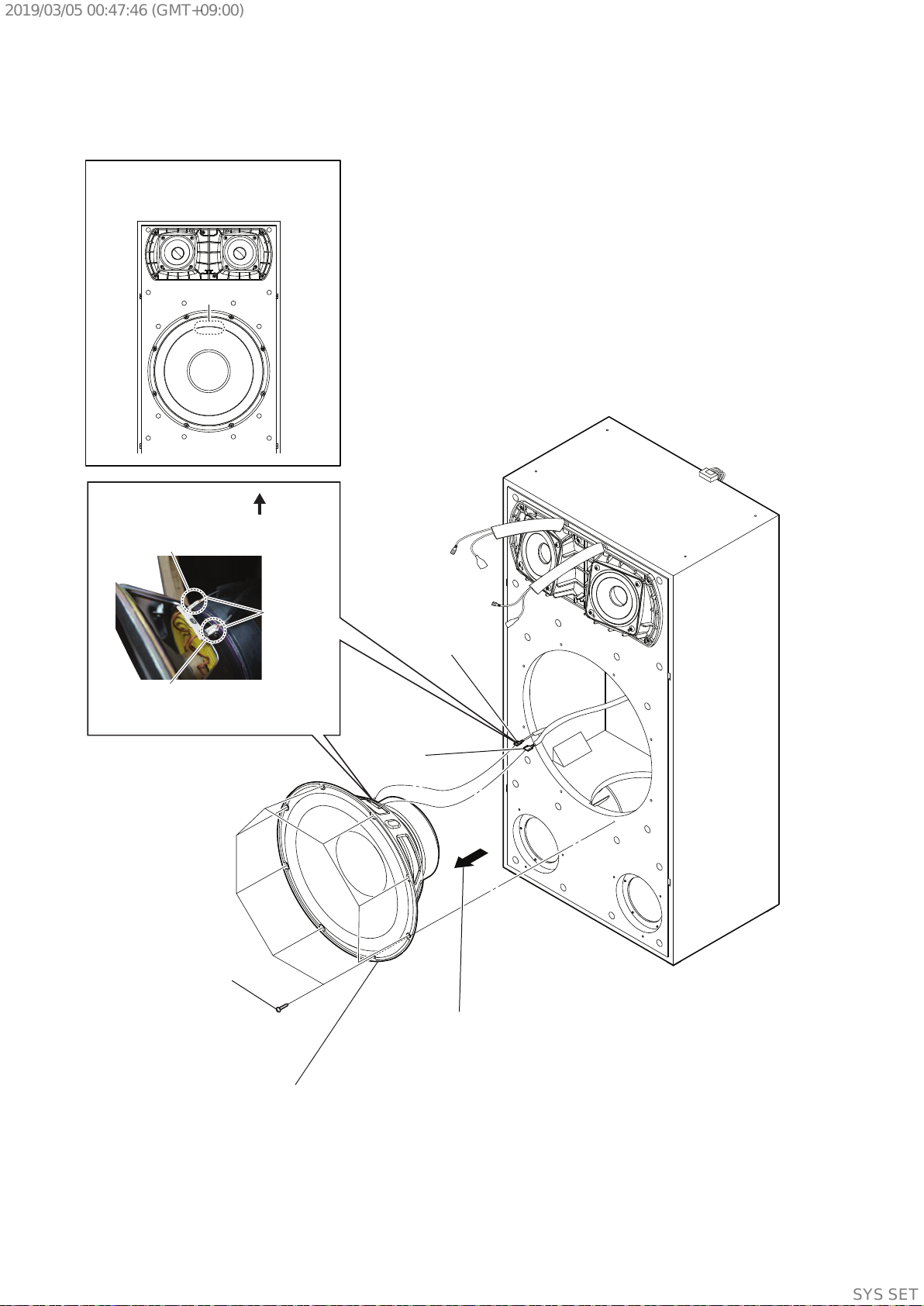 2019/03/05 00:47:46 (GMT+09:00)

SYS SET