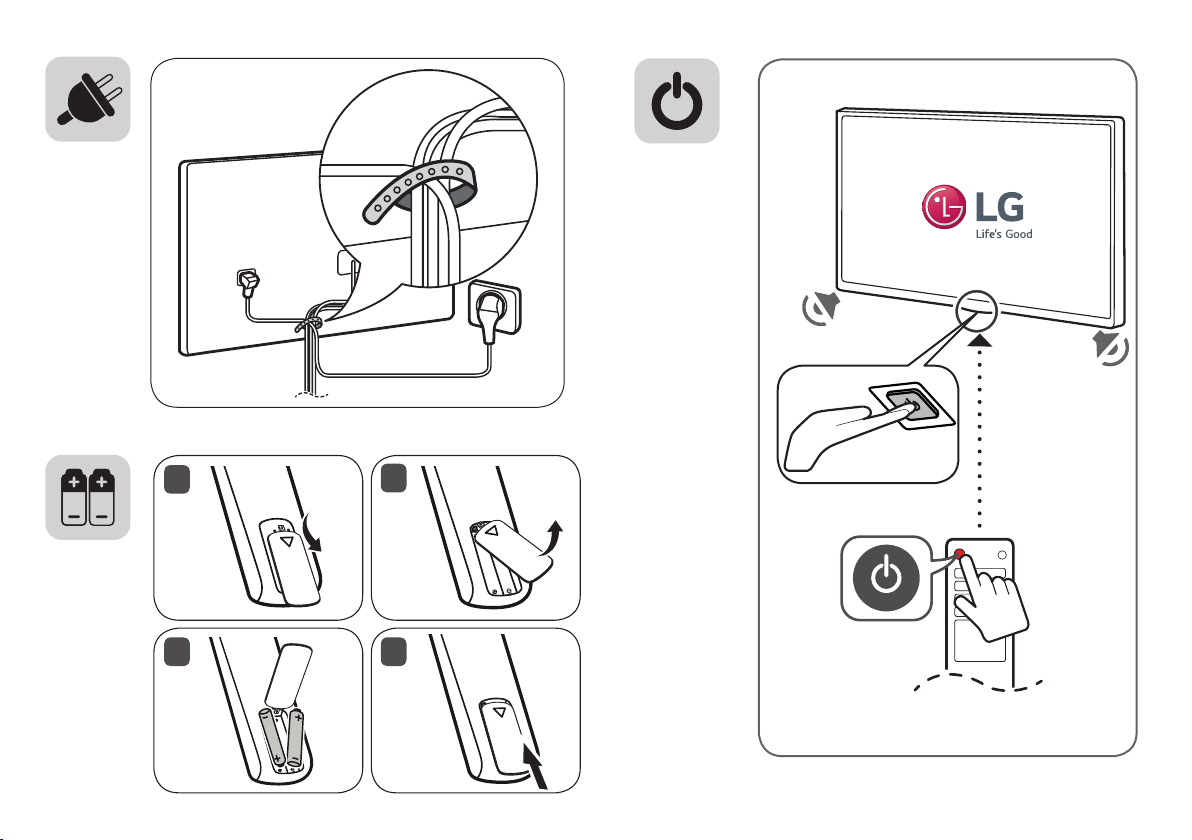 LG
Life's Good