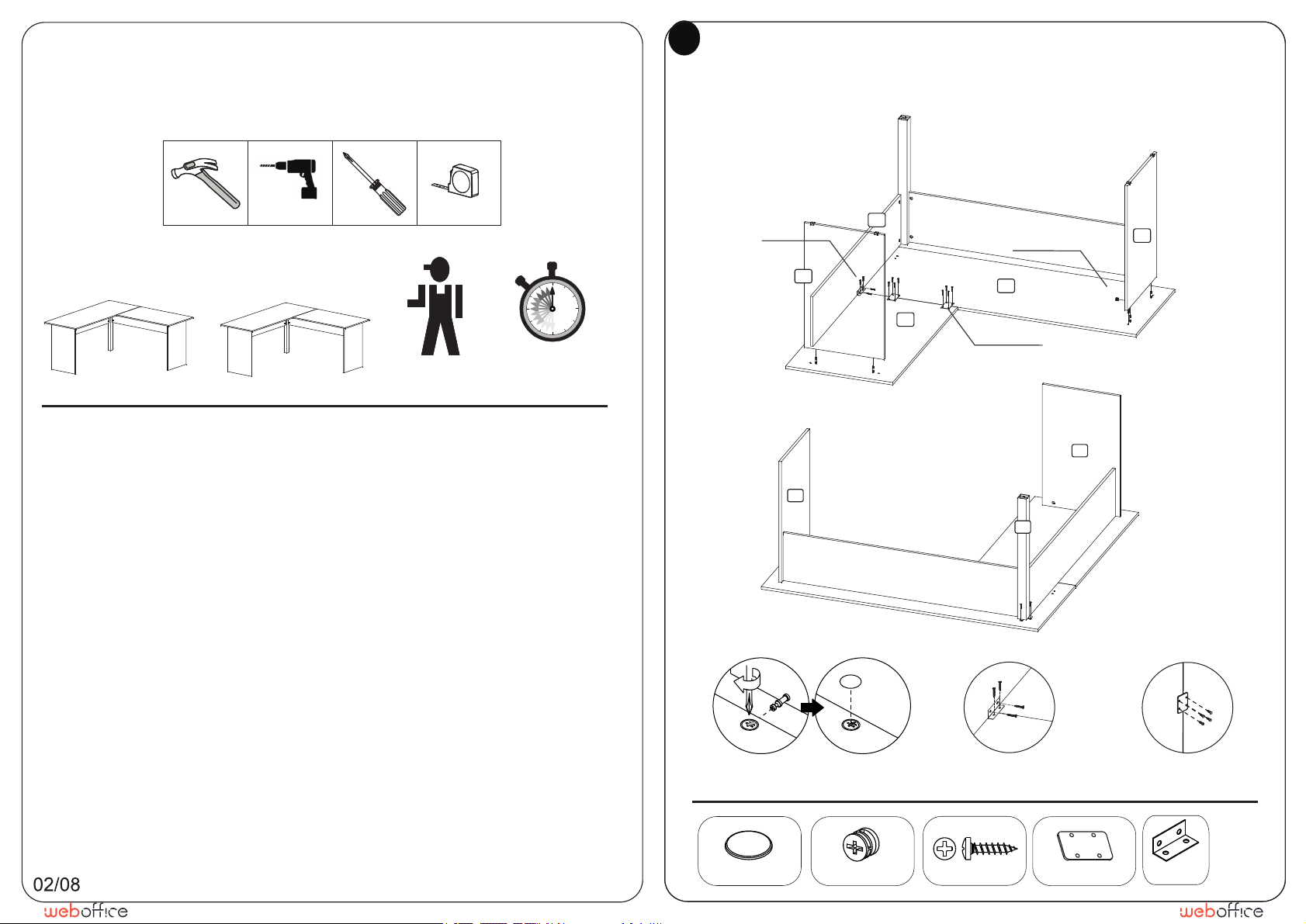 02/08

weboffice

weboffice