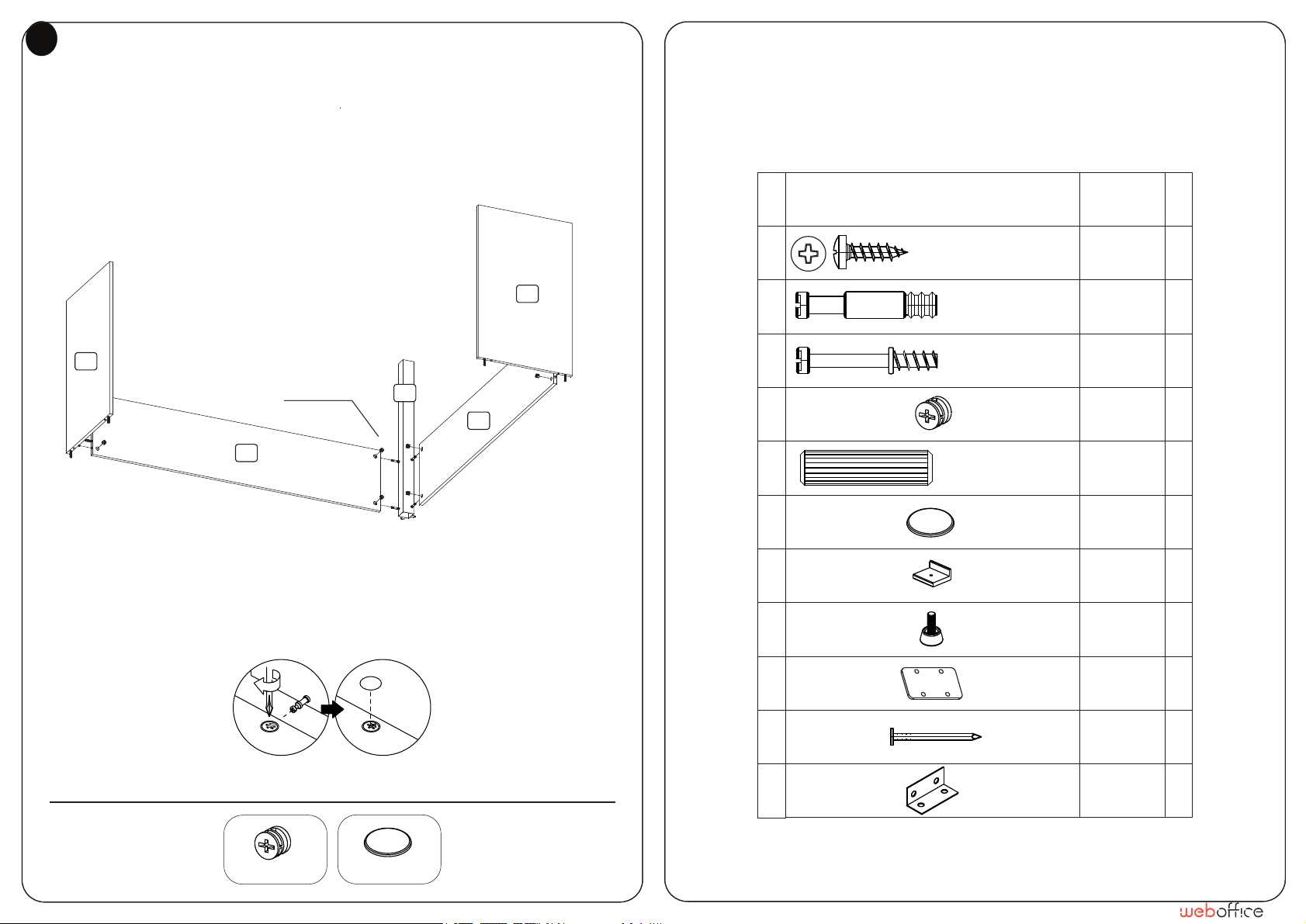 weboffice