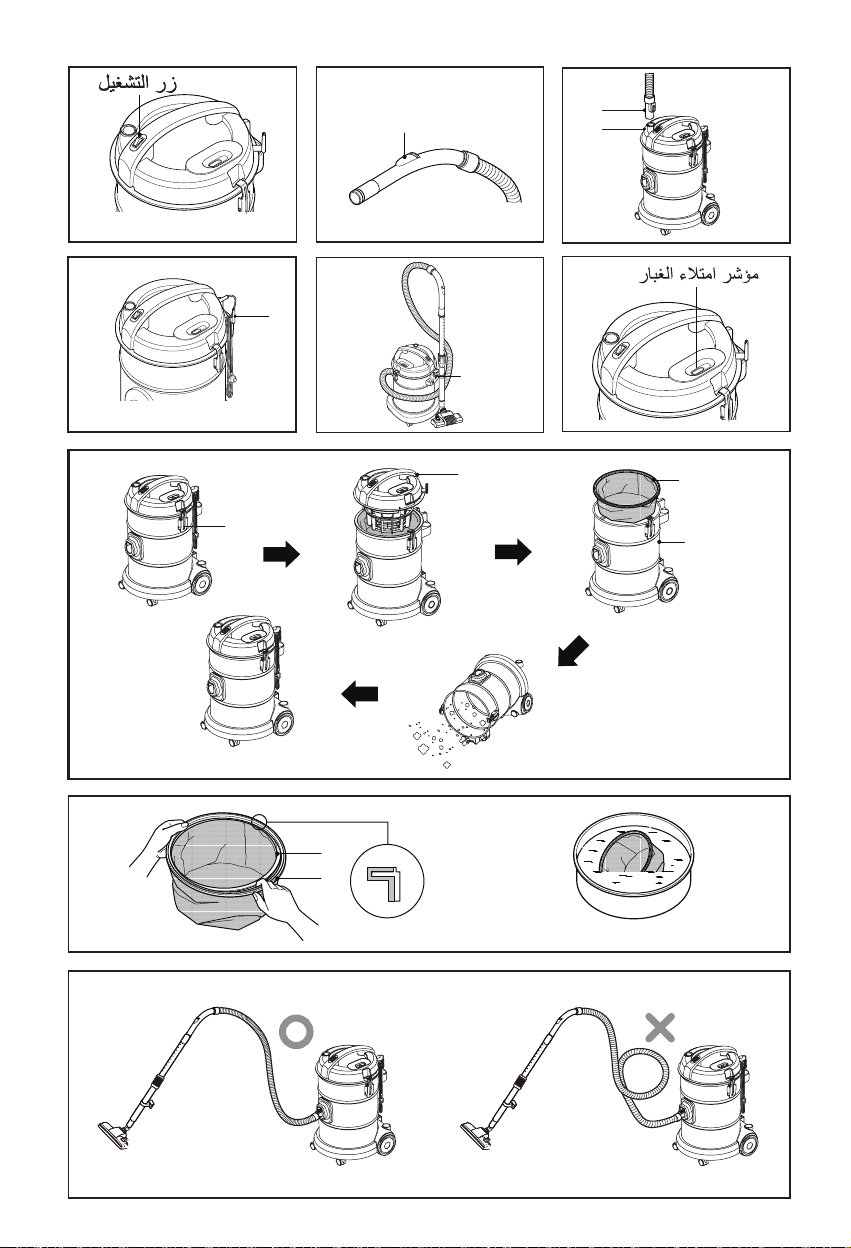 زر التشغيل

مؤشر امتلاء الغبار