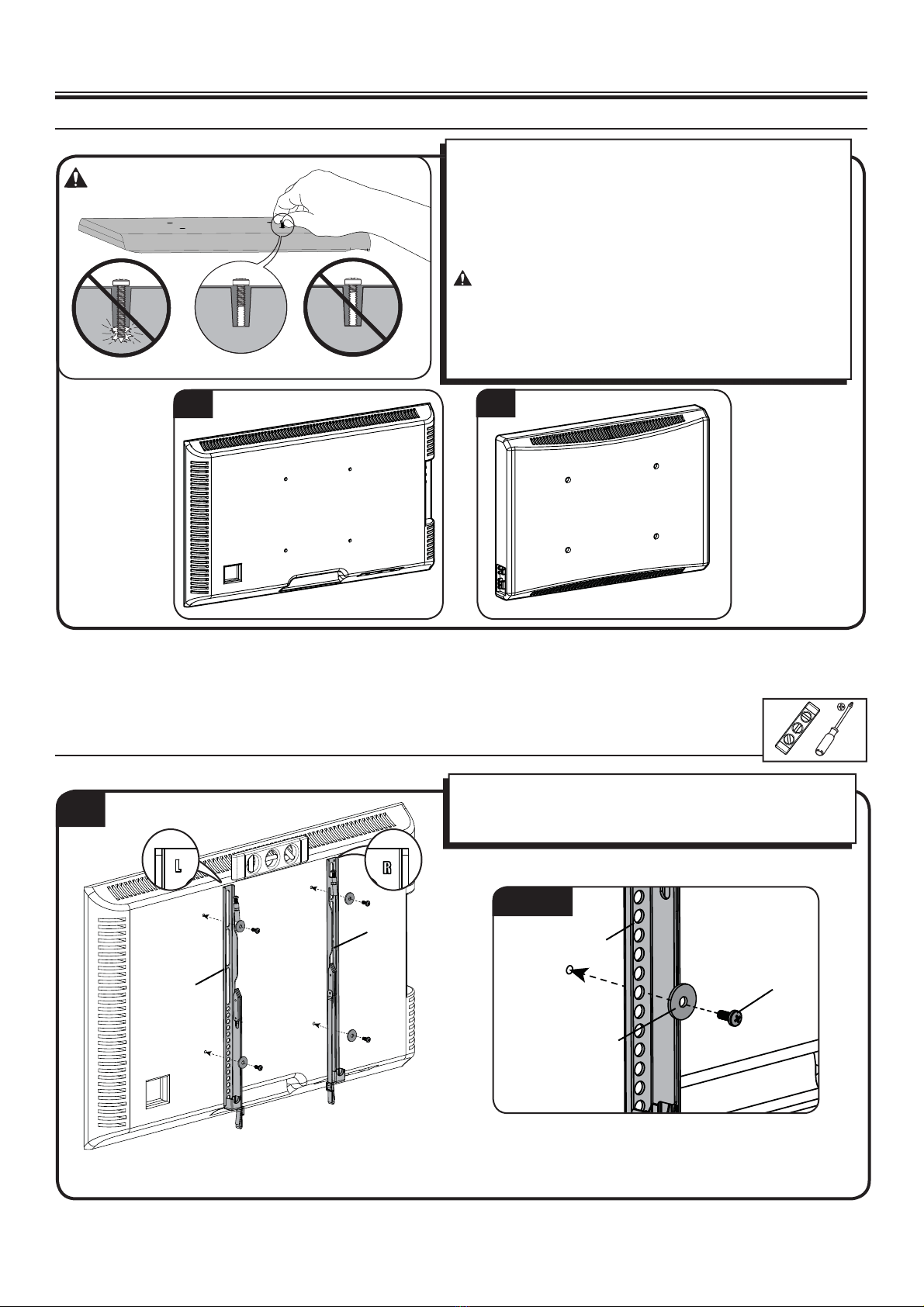 L

R