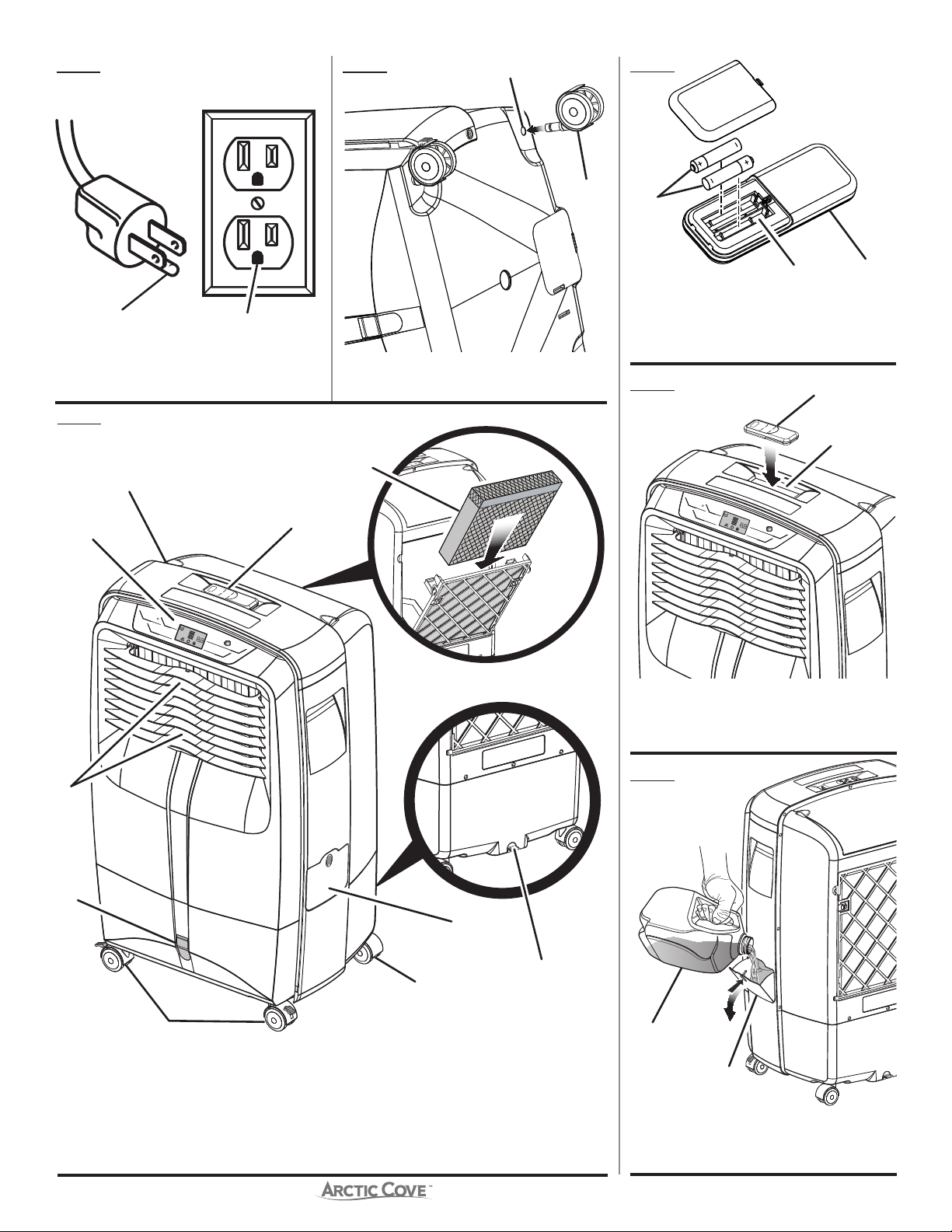 ARCTIC COVE™