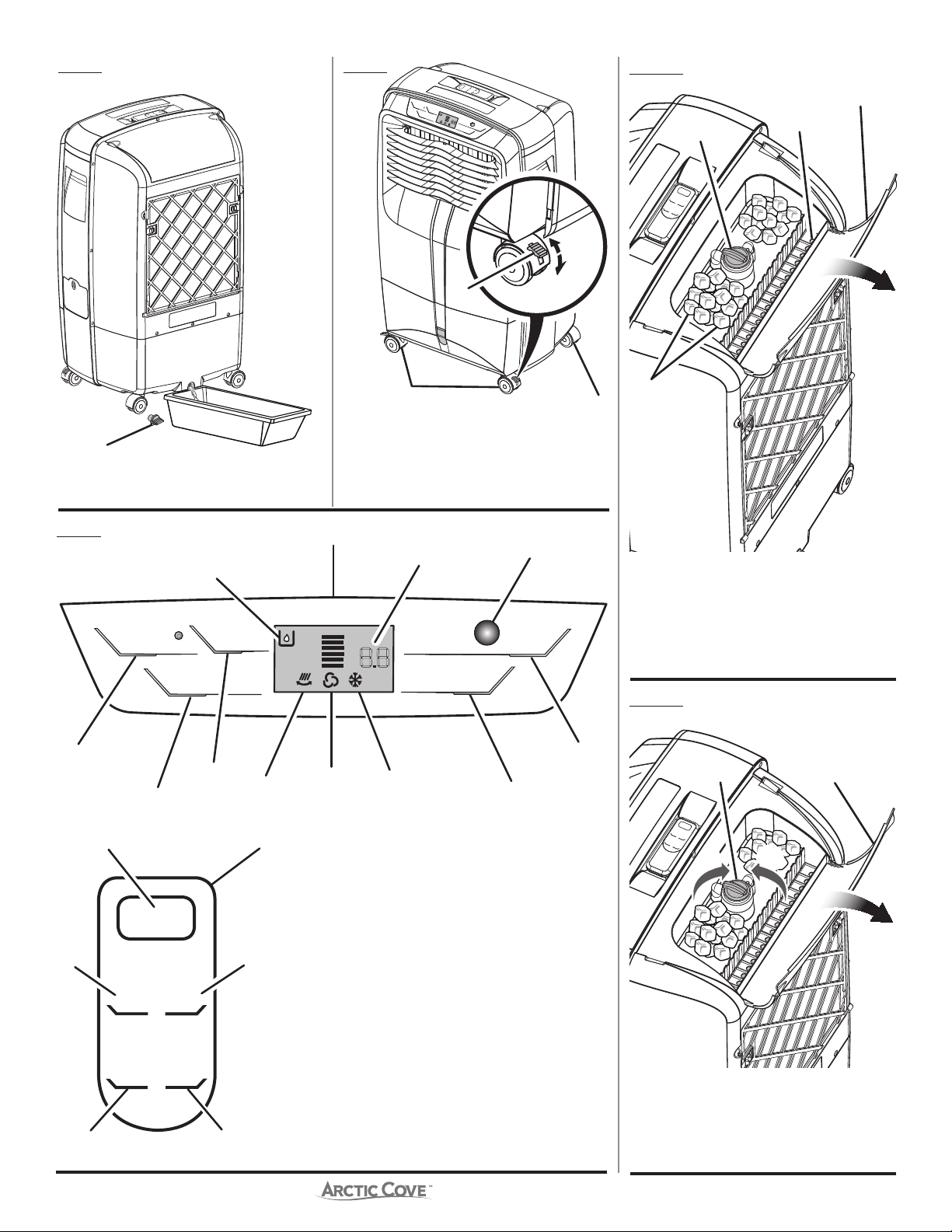 8.8

ARCTIC COVE™