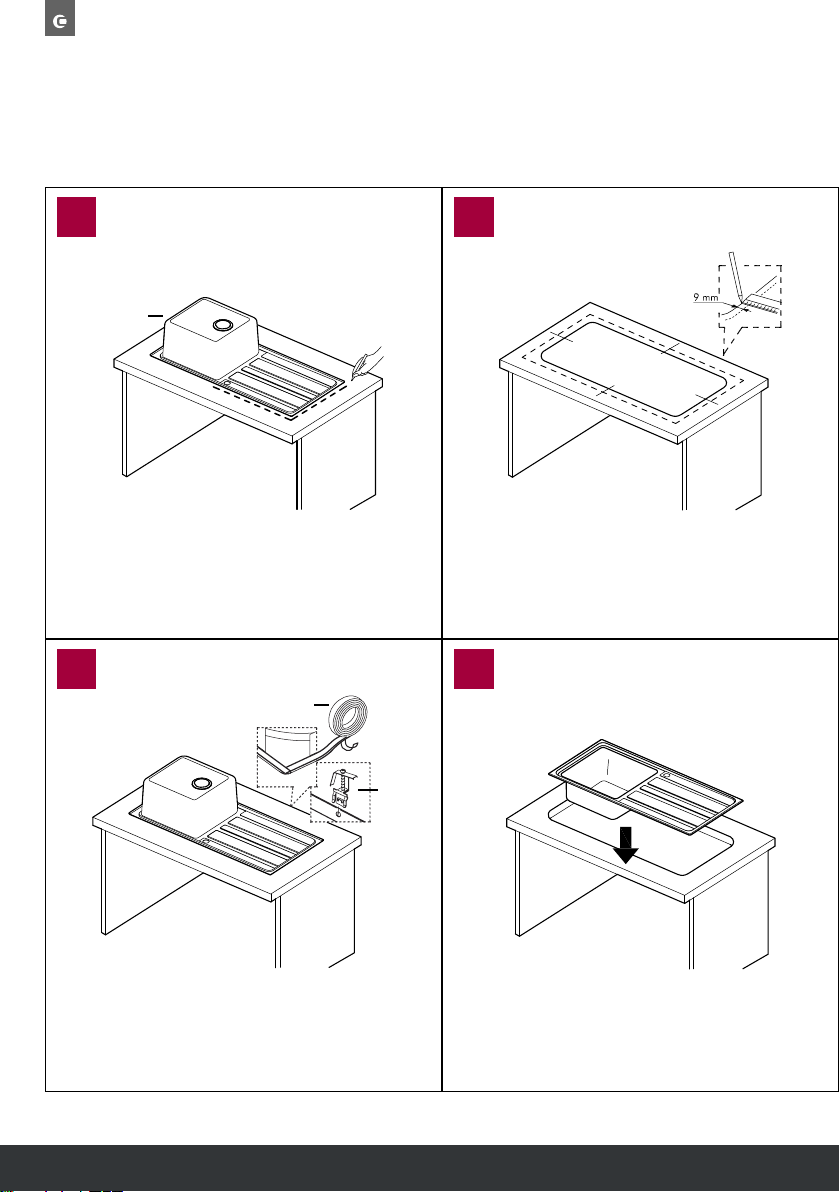 9 mm