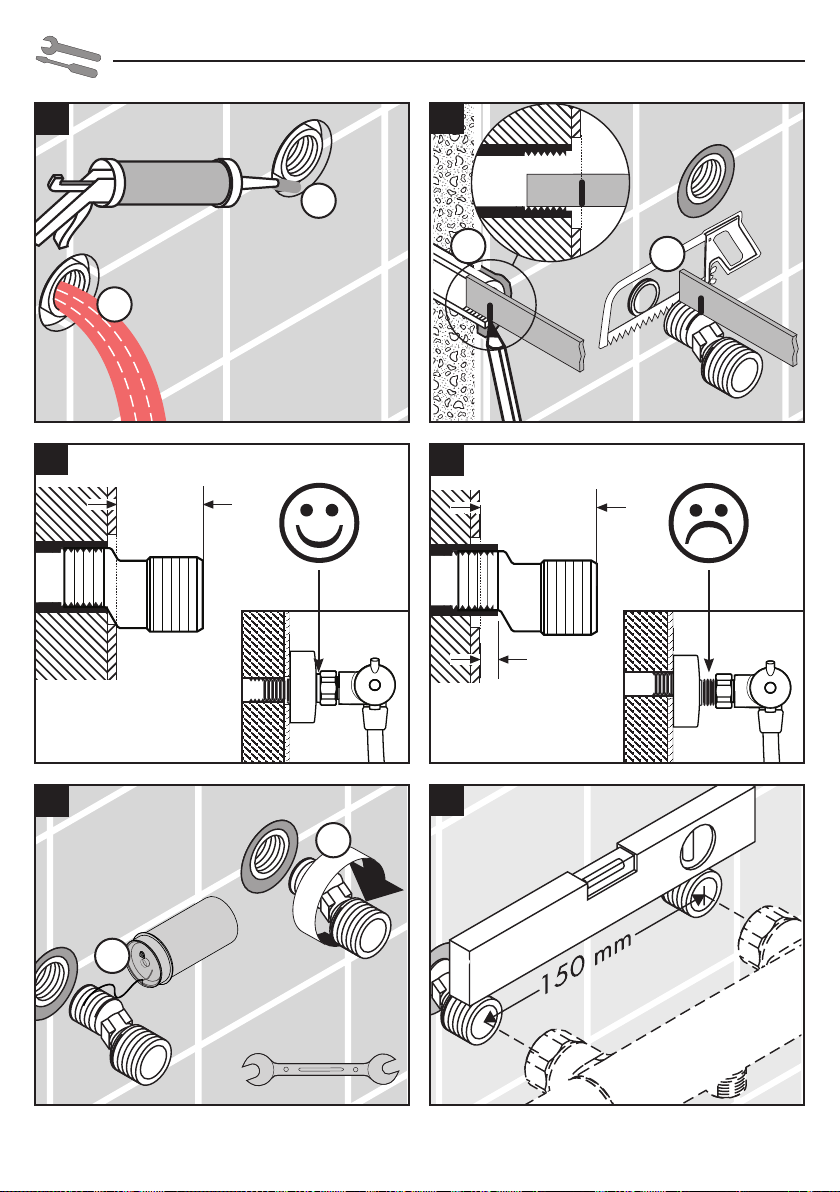 150 mm