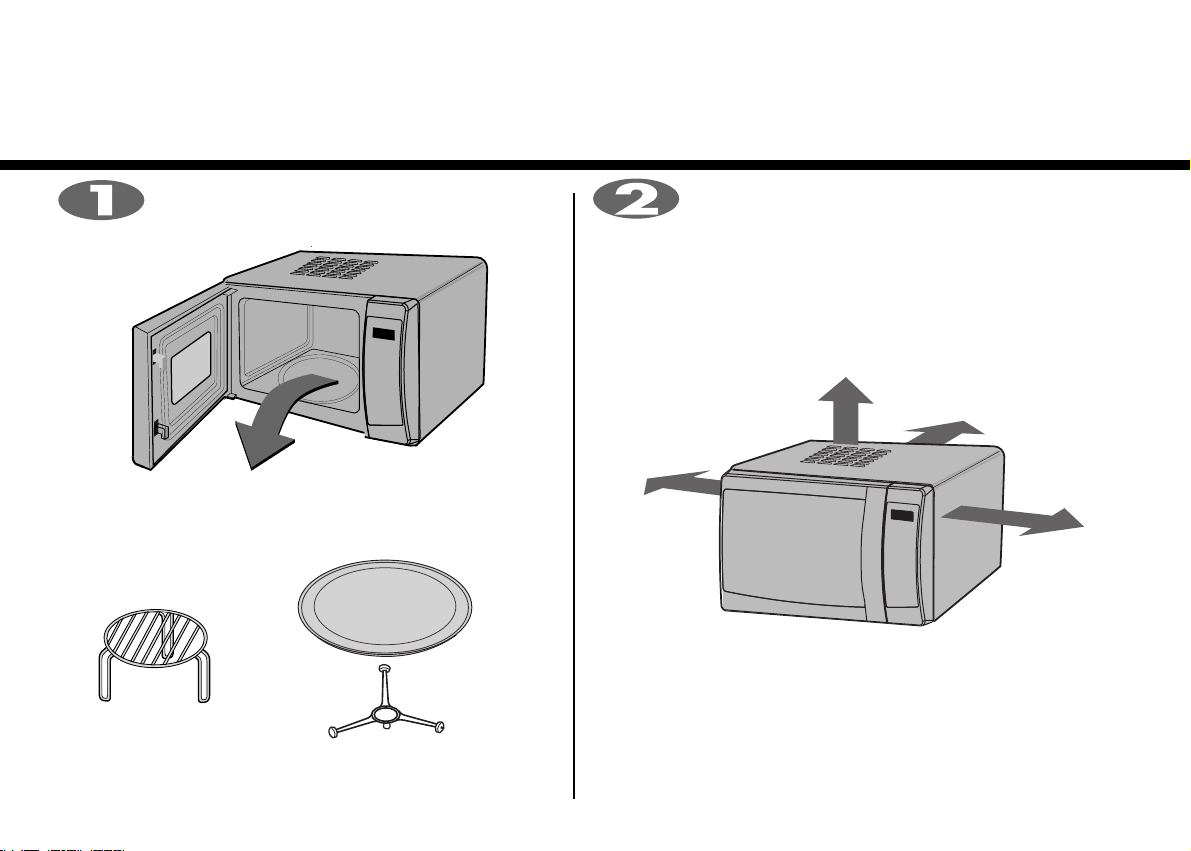 1

2