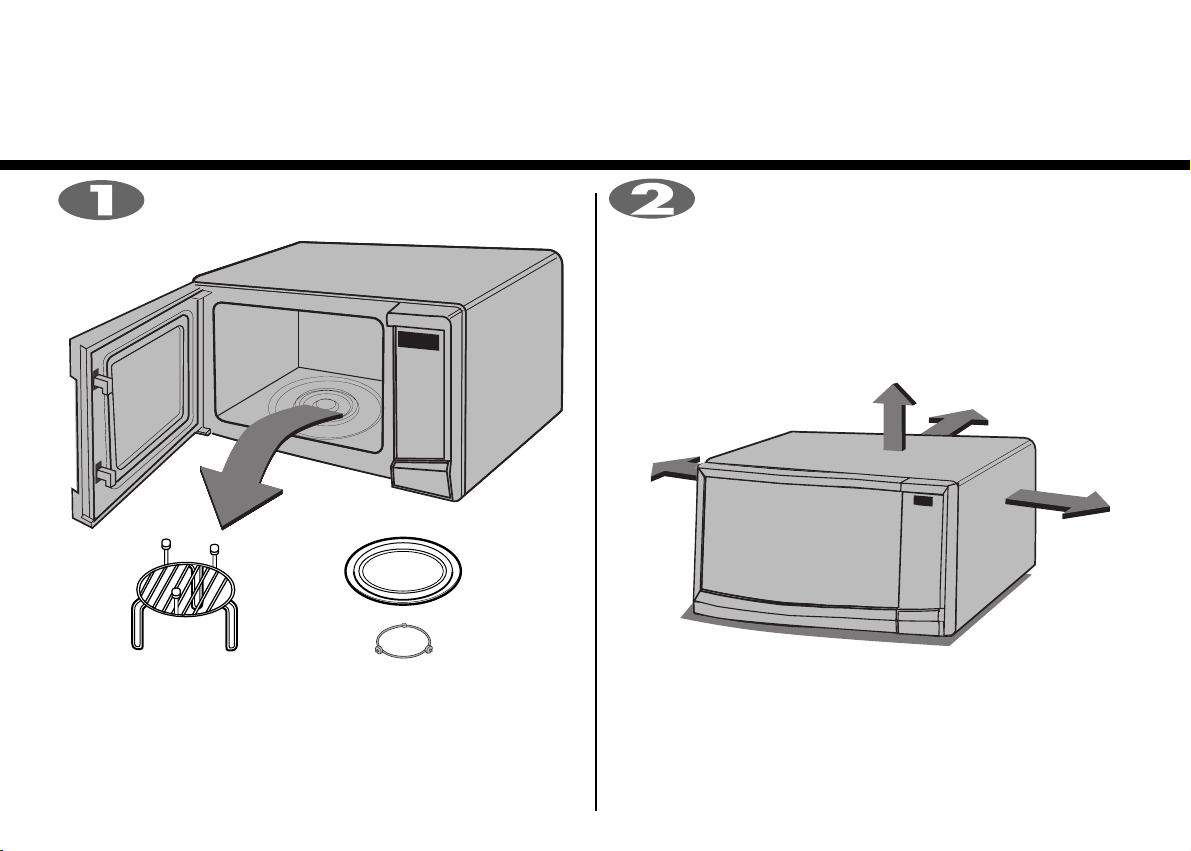 1

2