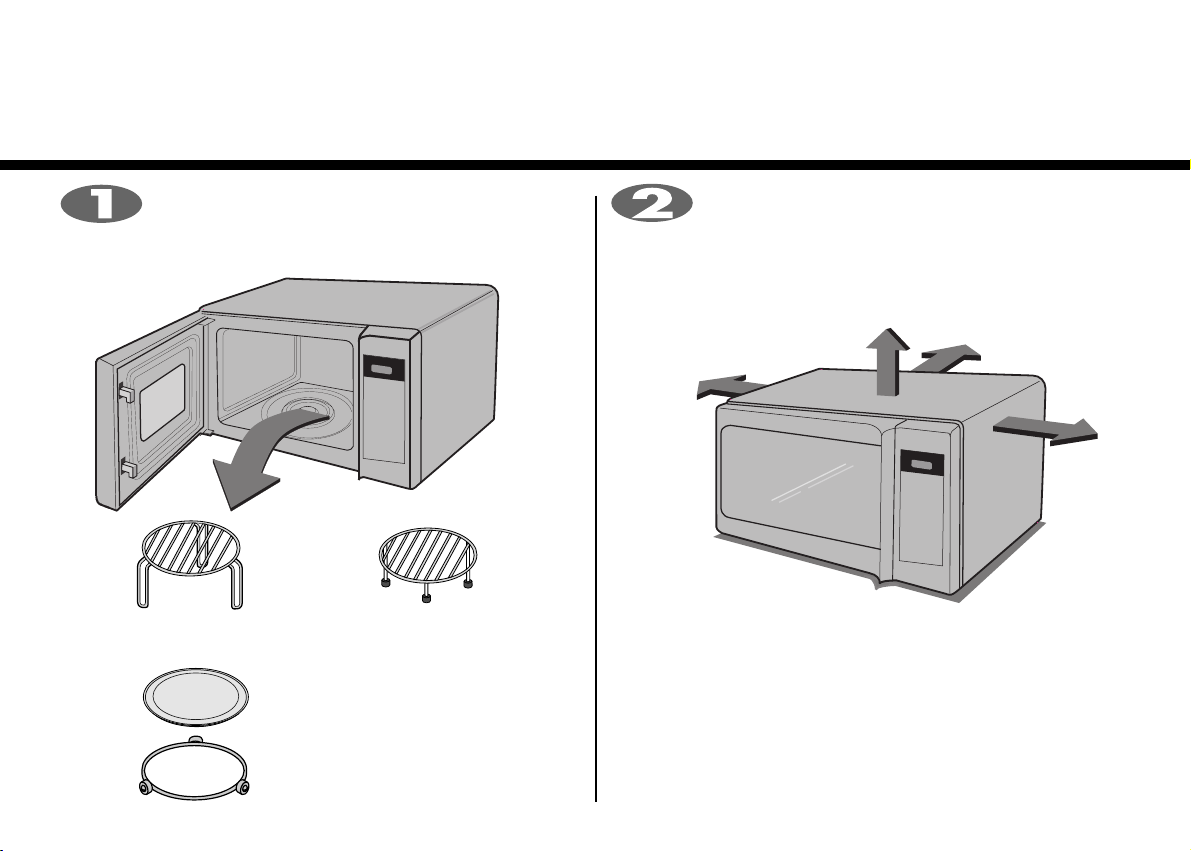 1

2