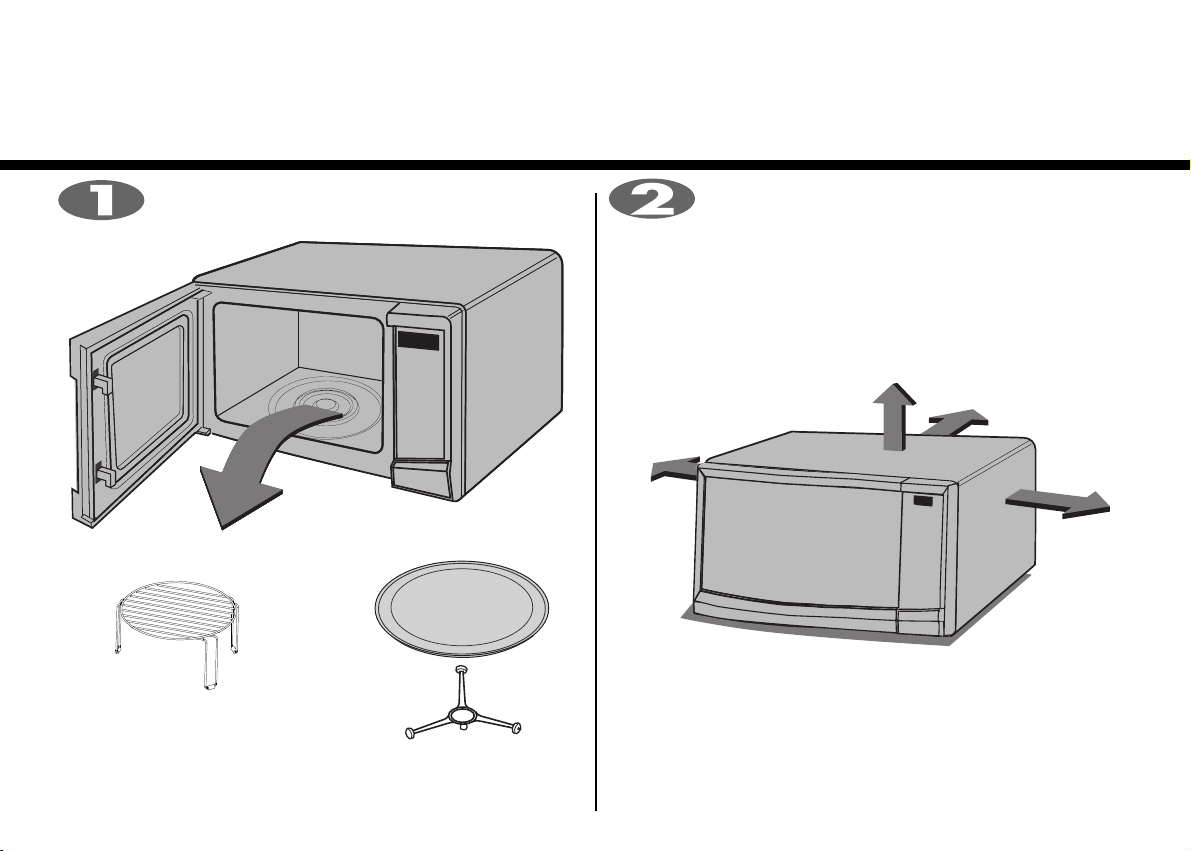 1

2