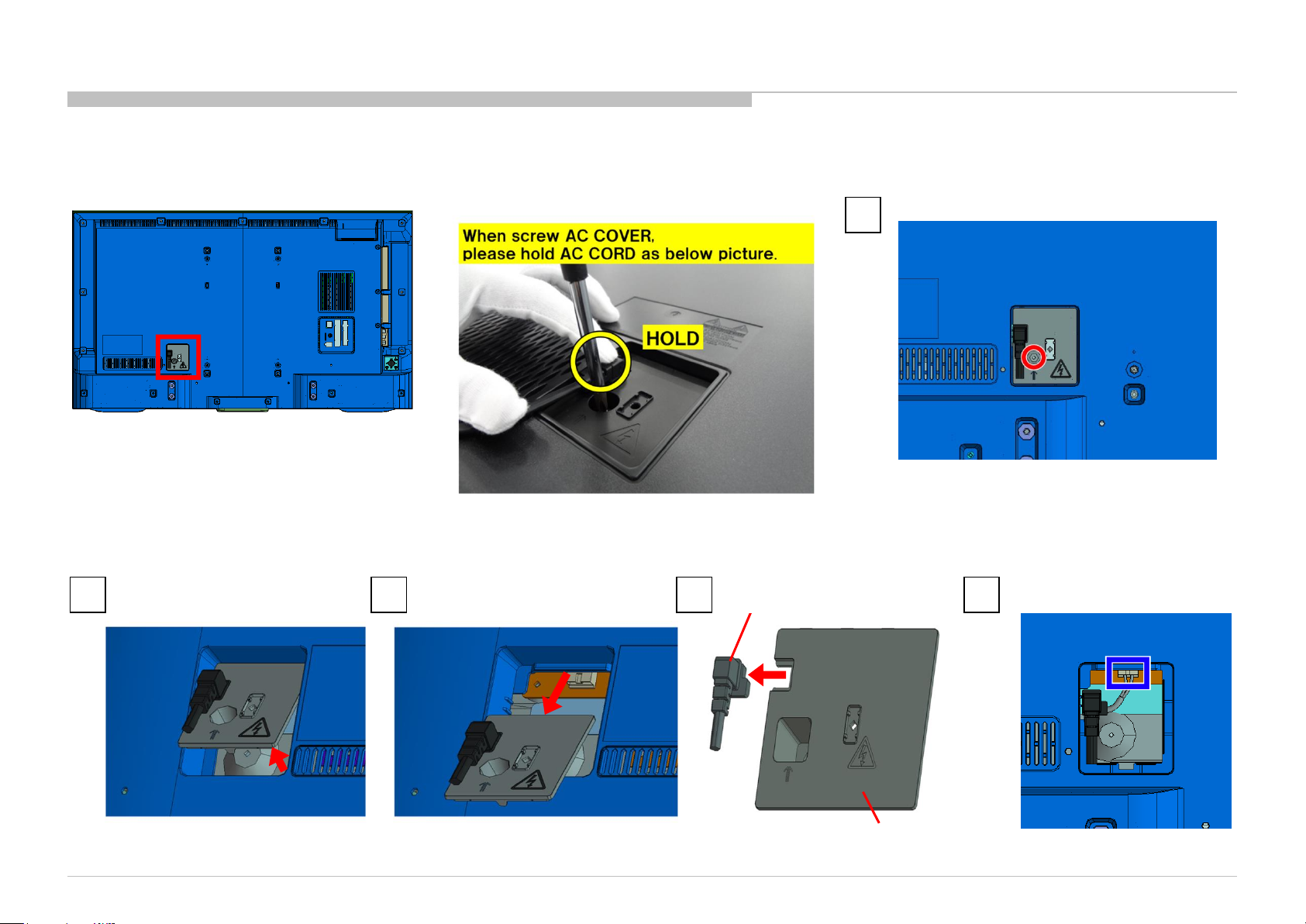 When screw AC COVER,
please hold AC CORD as below picture.

HOLD