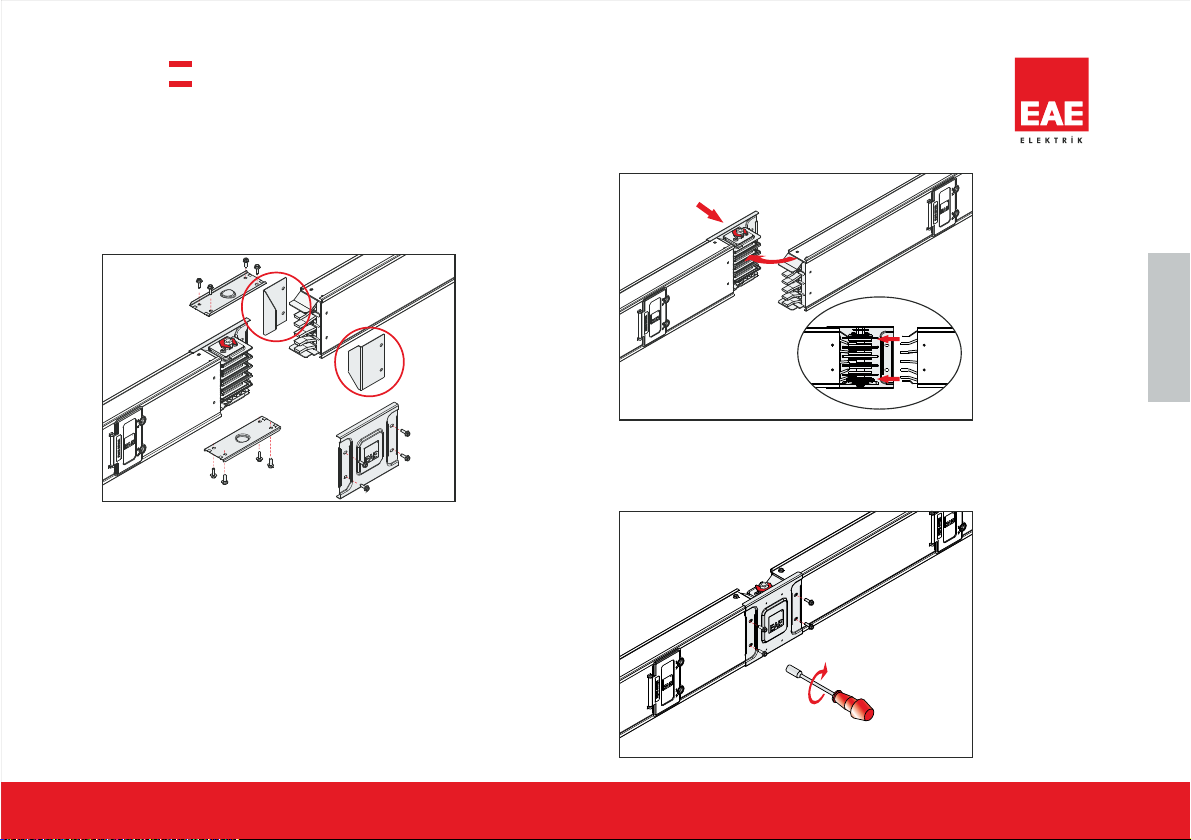 EAE
ELEKTRİK