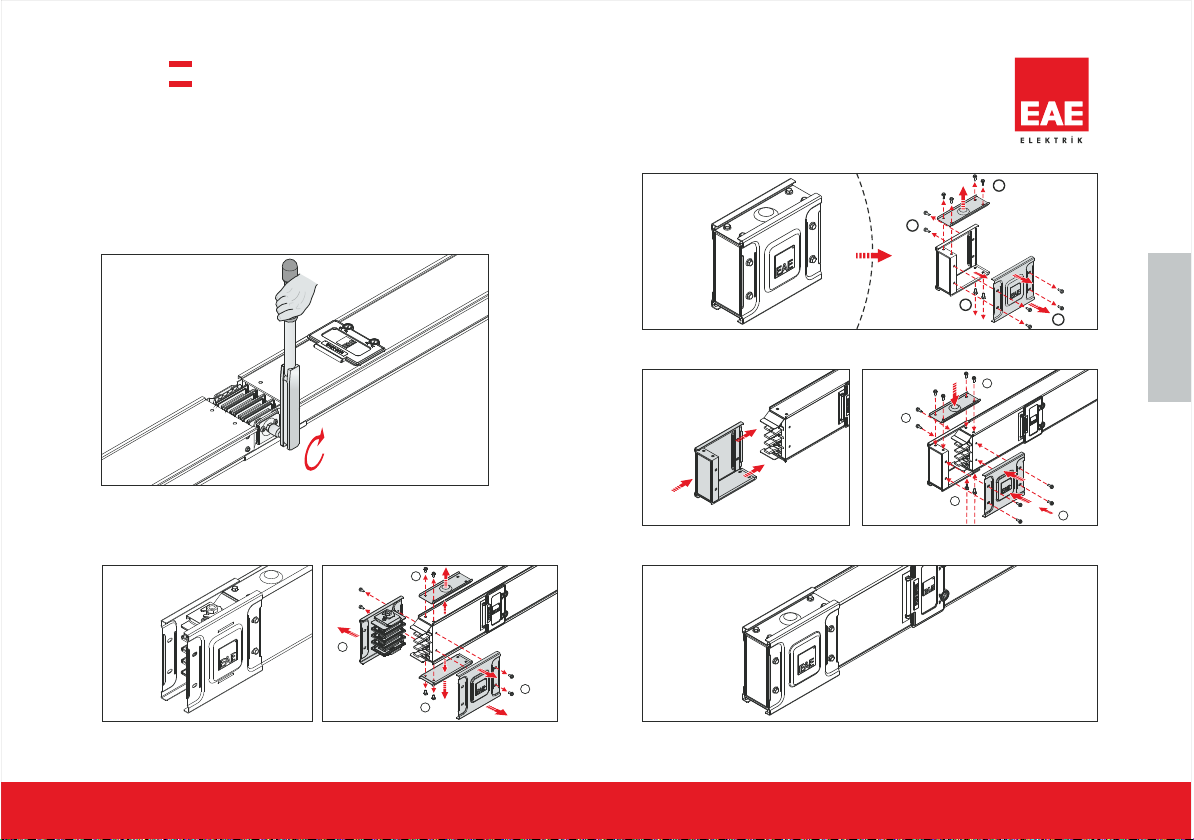 EAE
ELEKTRİK

EAE

EAE

EAE