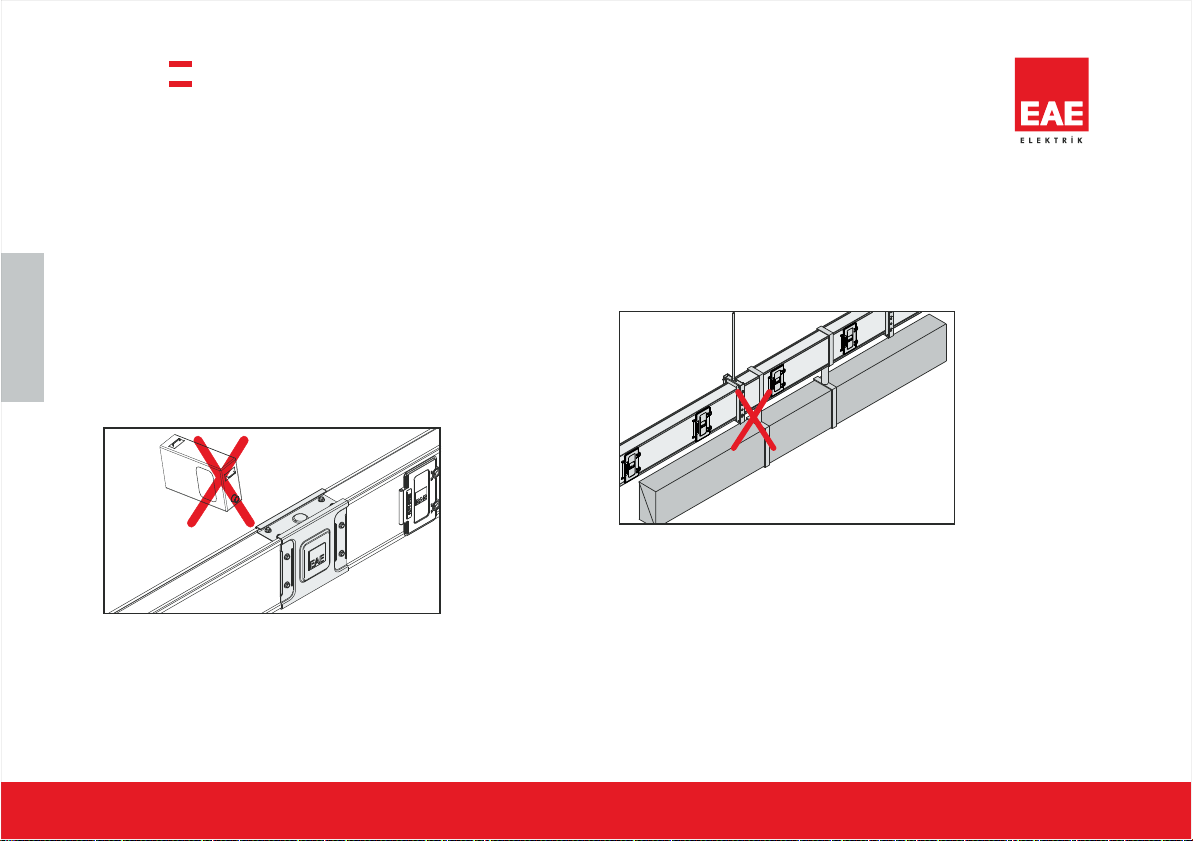 EAE
ELEKTRİK

EAE