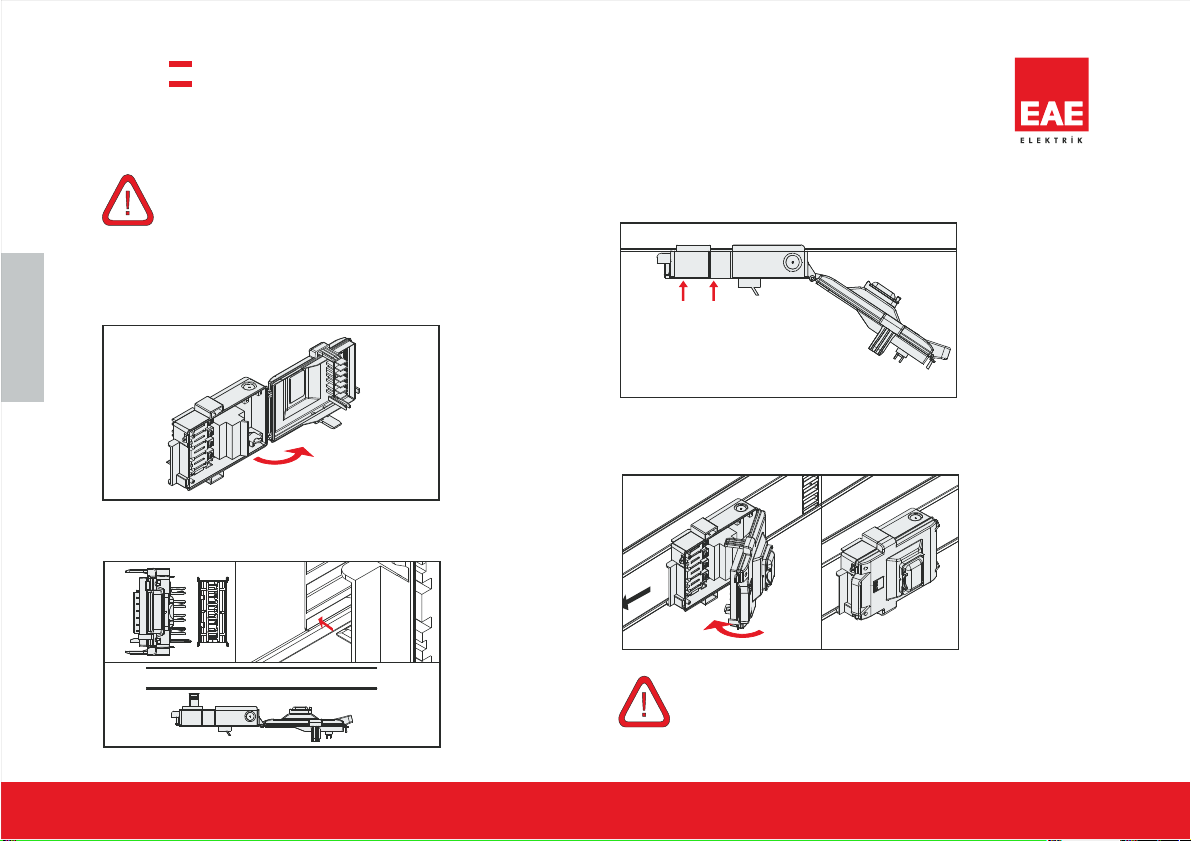 EAE
ELEKTRİK