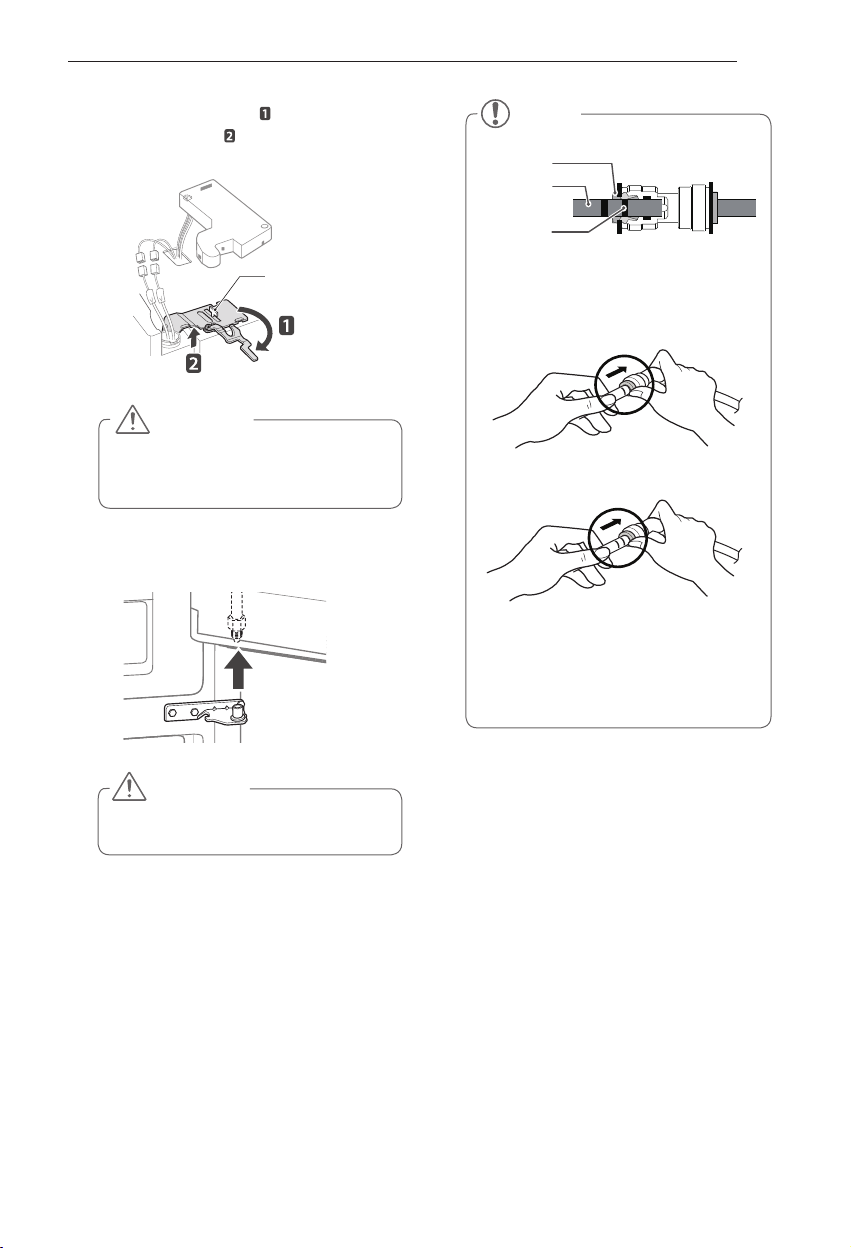 1
2
1
2