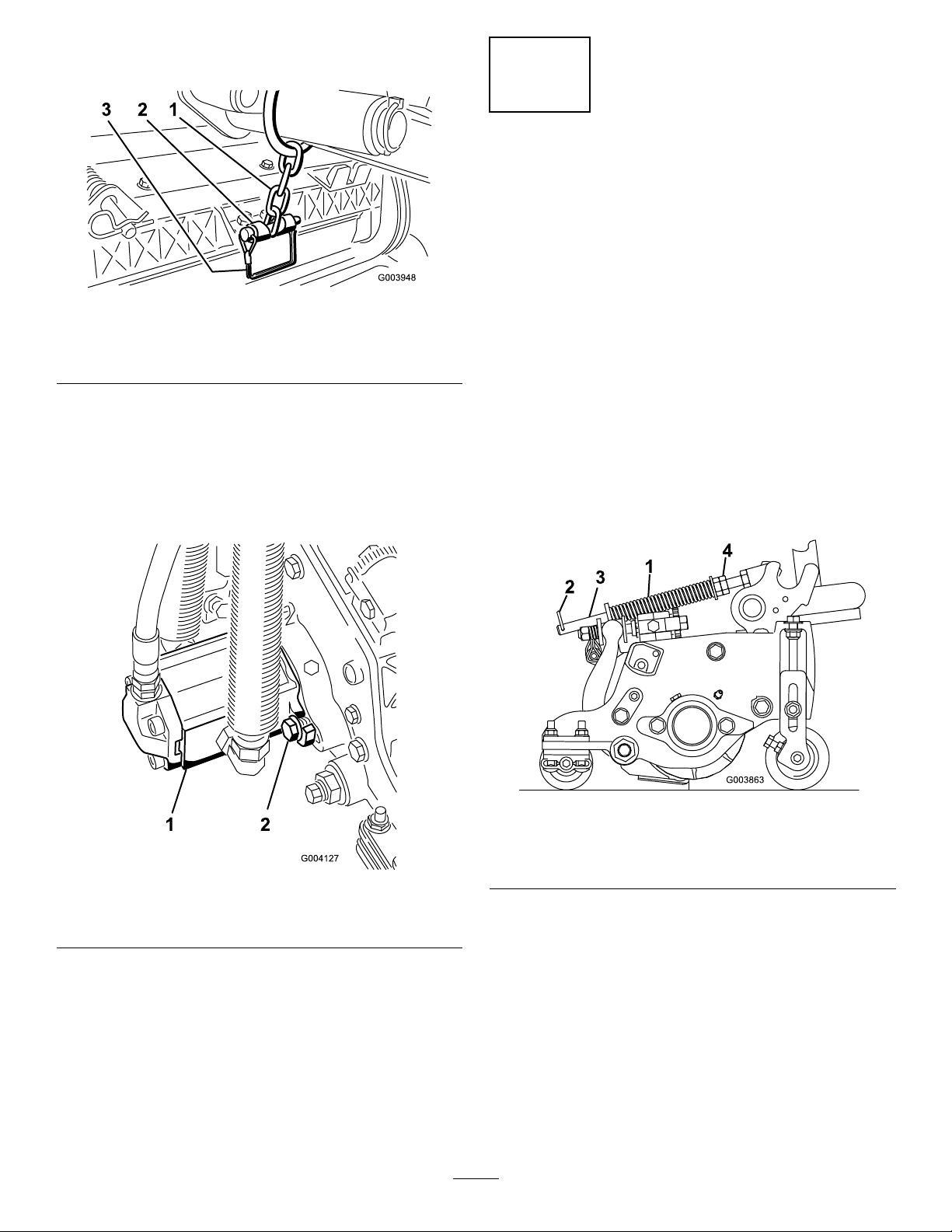 3 2 1

G003948

1 2

G004127

2 3 1 4

G003863