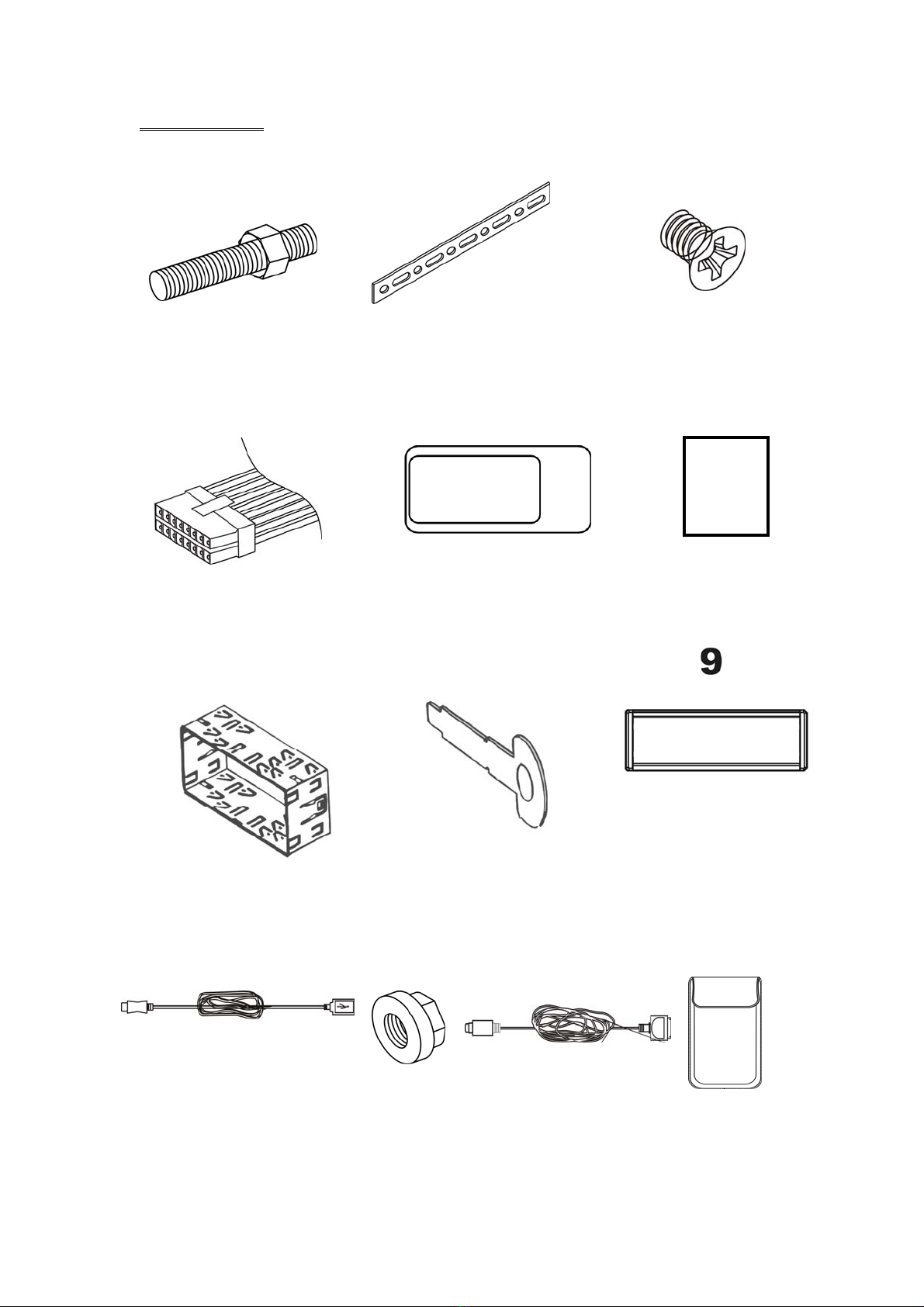 9