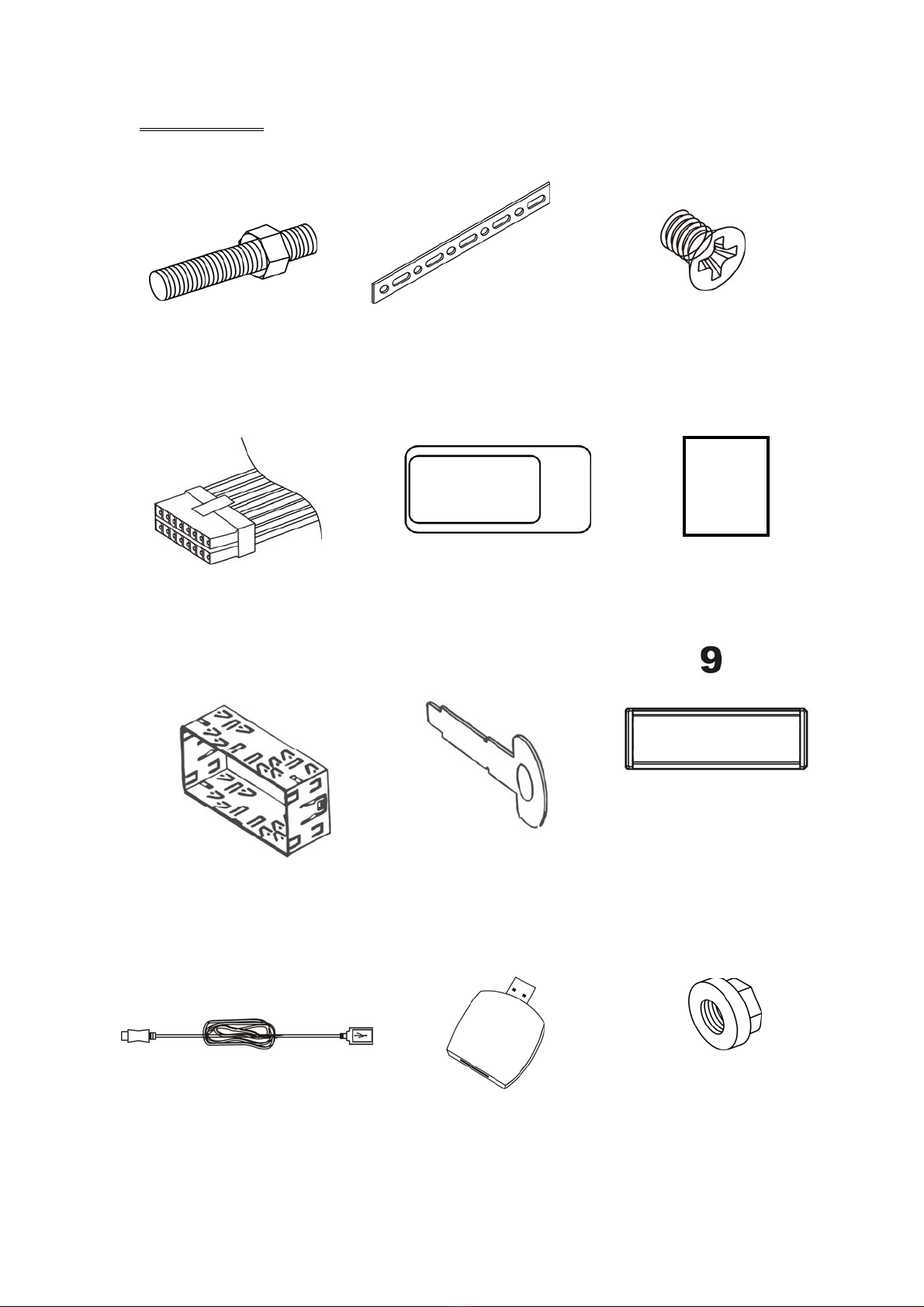 9