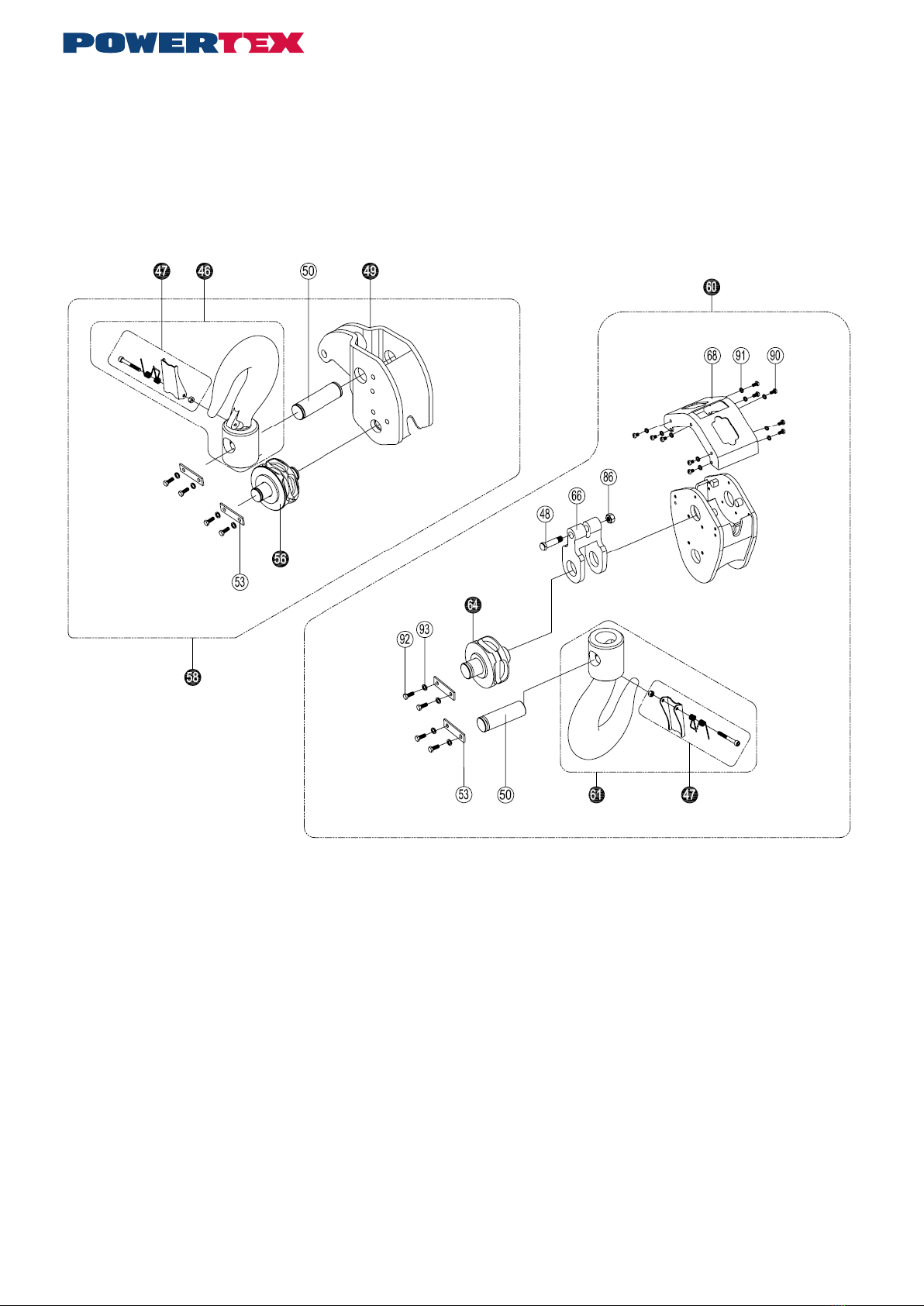 POWERTEX

47 46 50 49

60

68 91 90

86
48 66

56
53

64
92 93

58

53 50 61 47