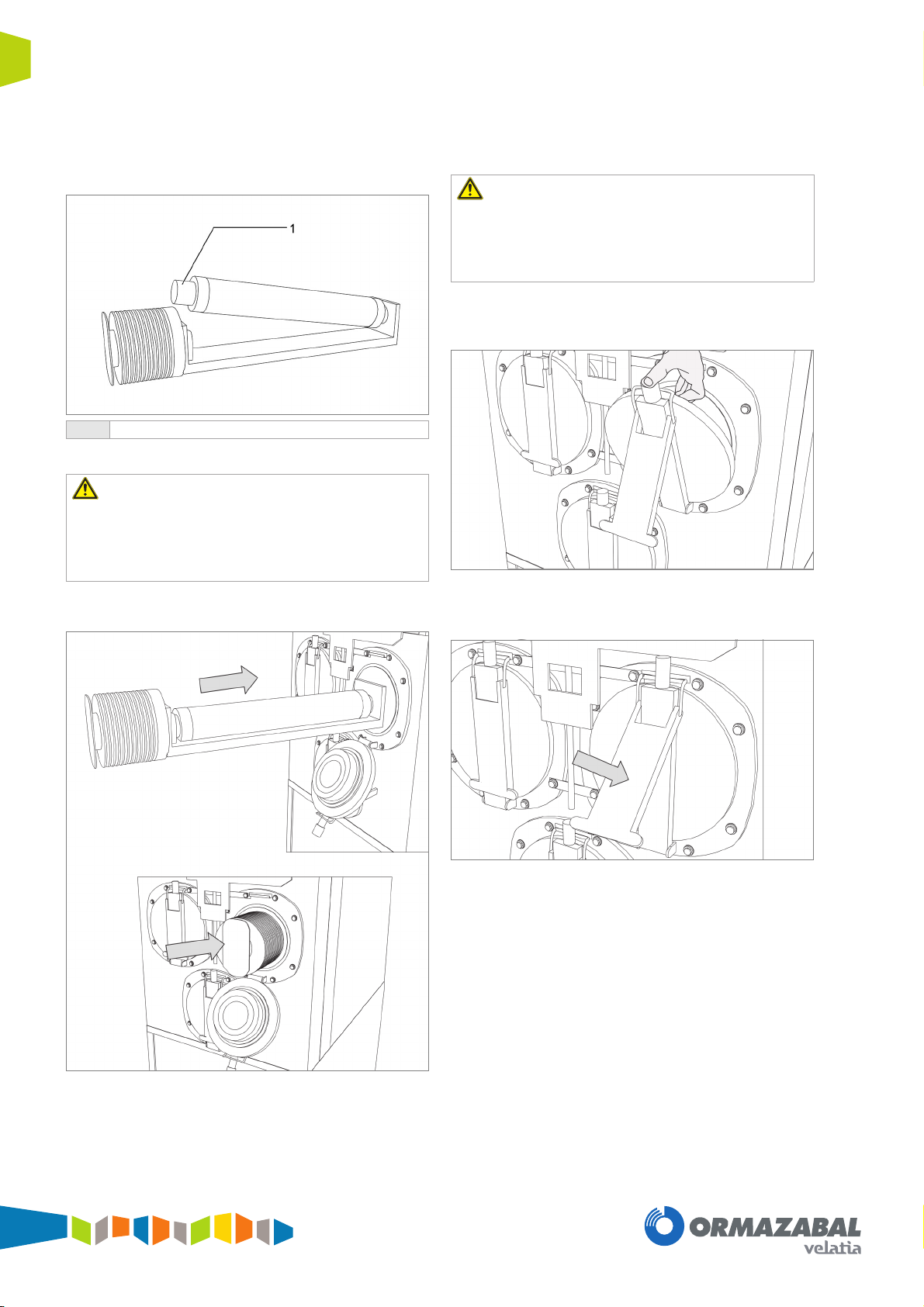 1

ORMAZABAL
velatia