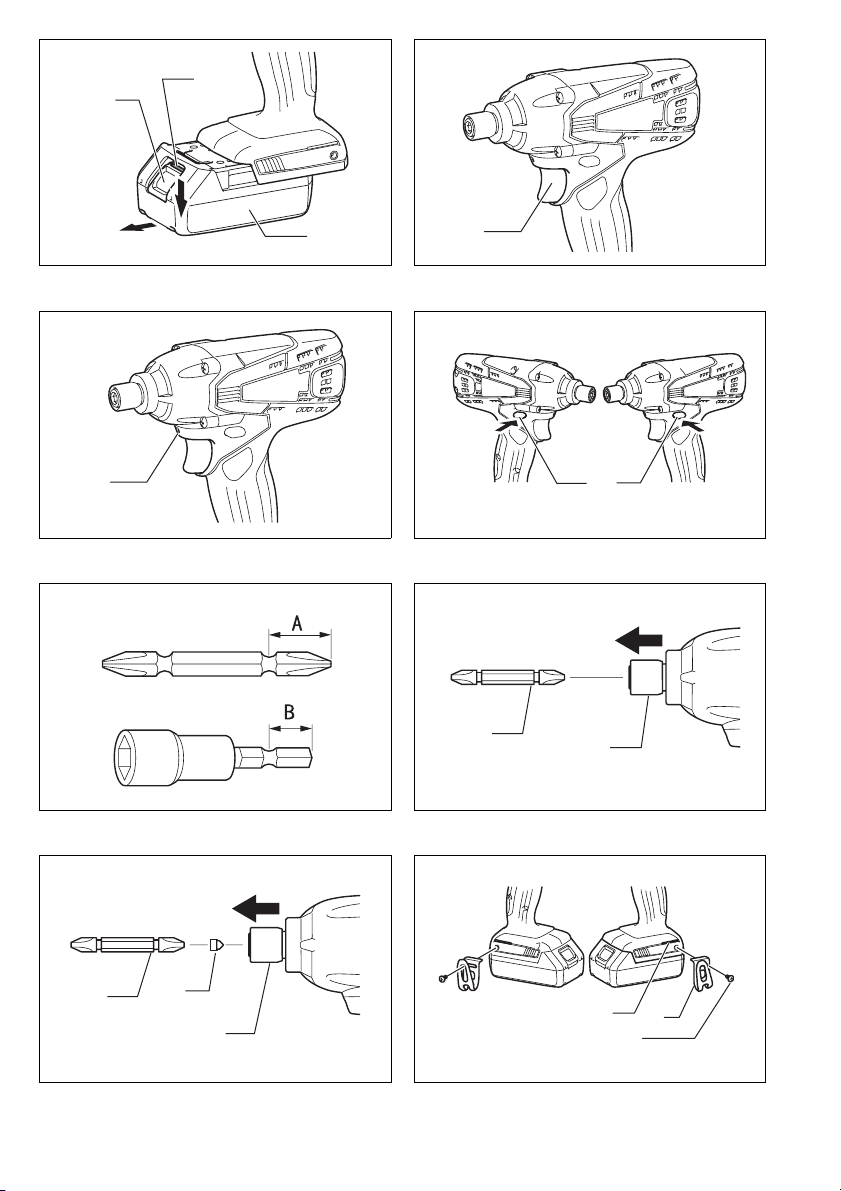 A

B