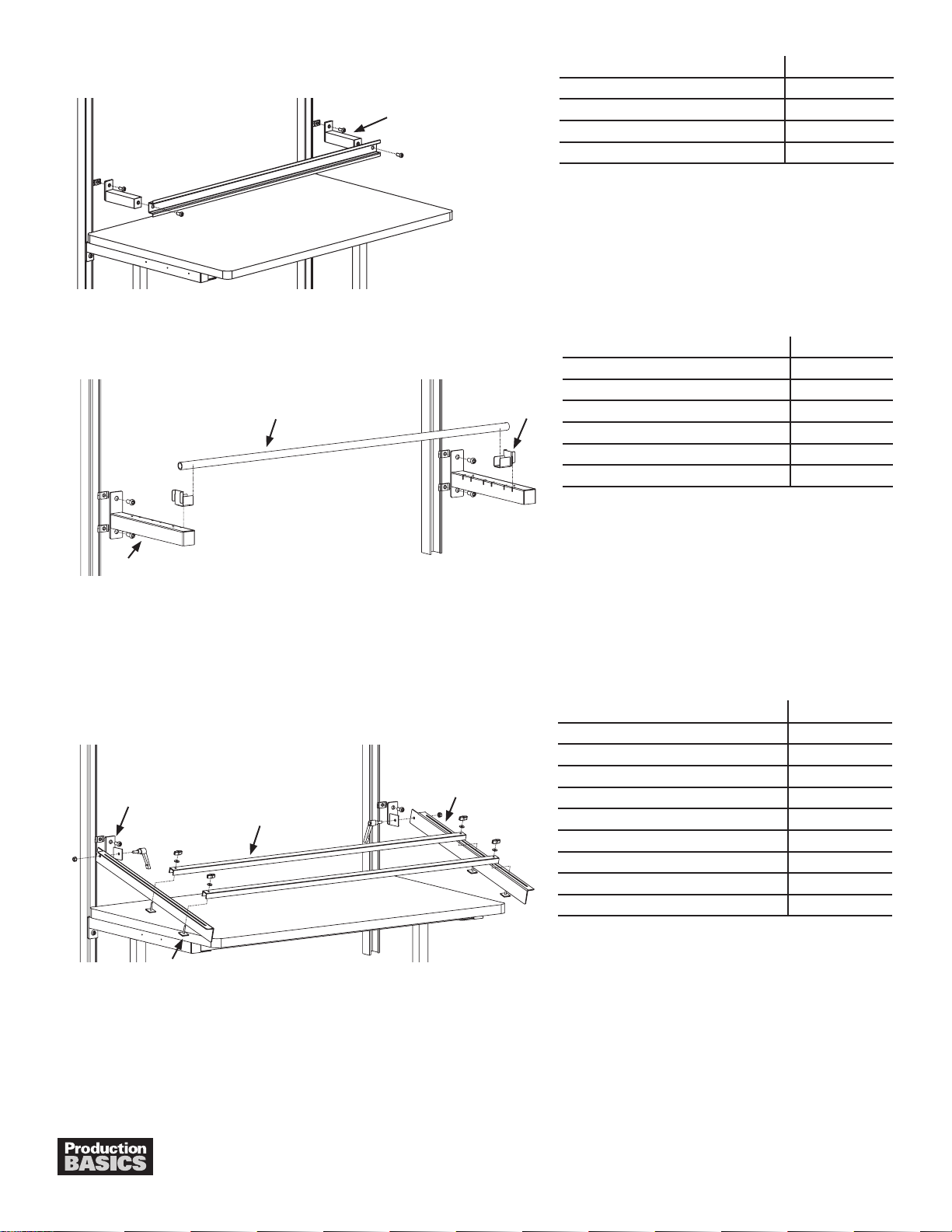 Production BASICS