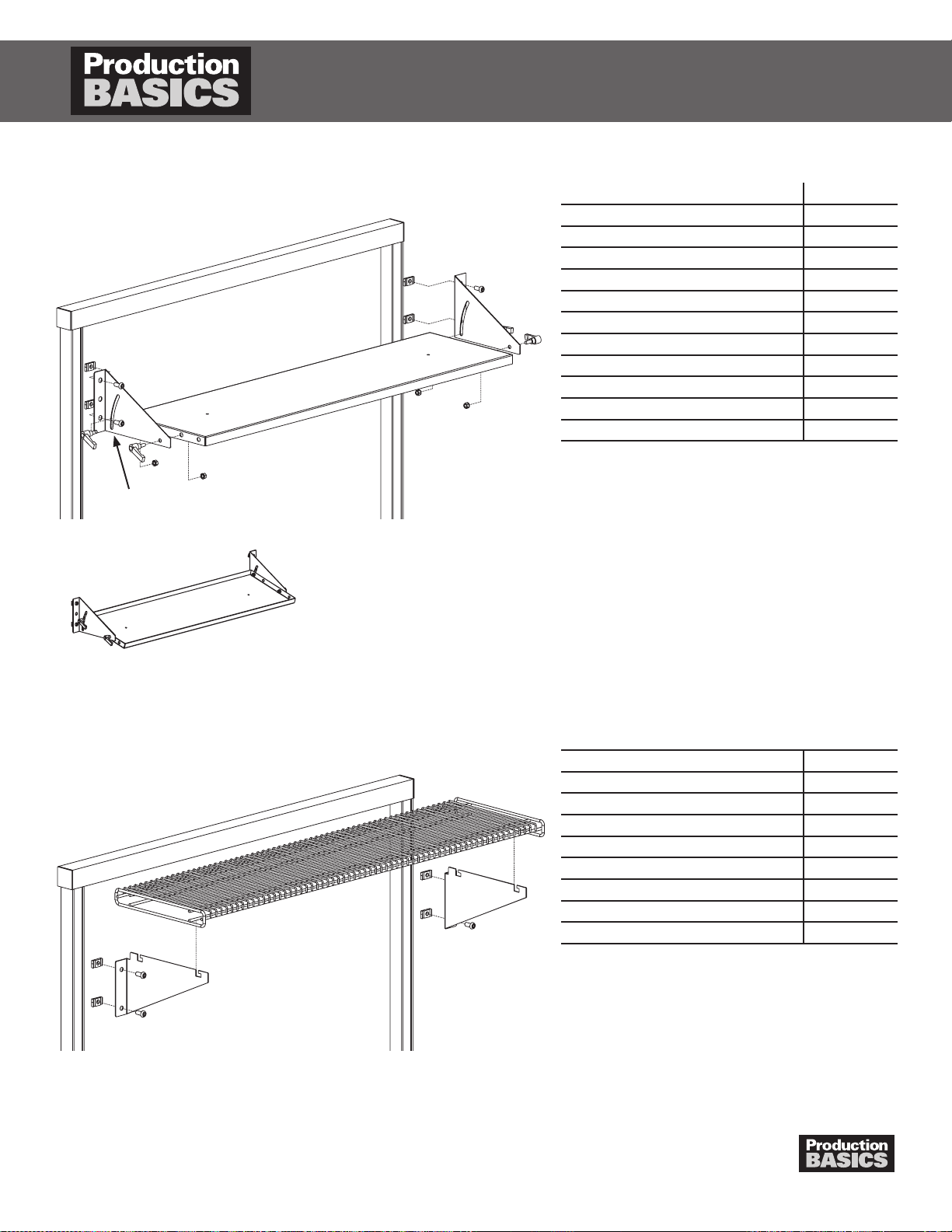 Production BASICS

Production BASICS