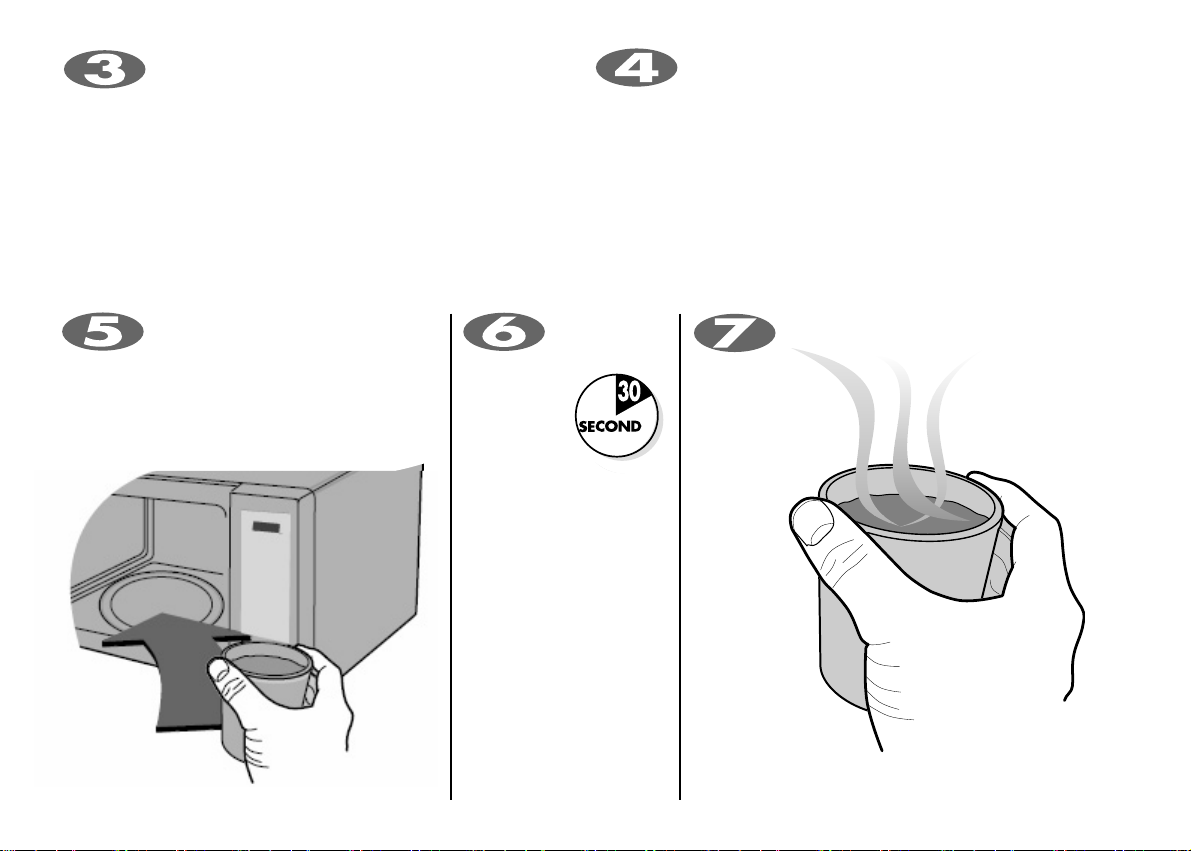 3

4

5

6

30
SECOND

7