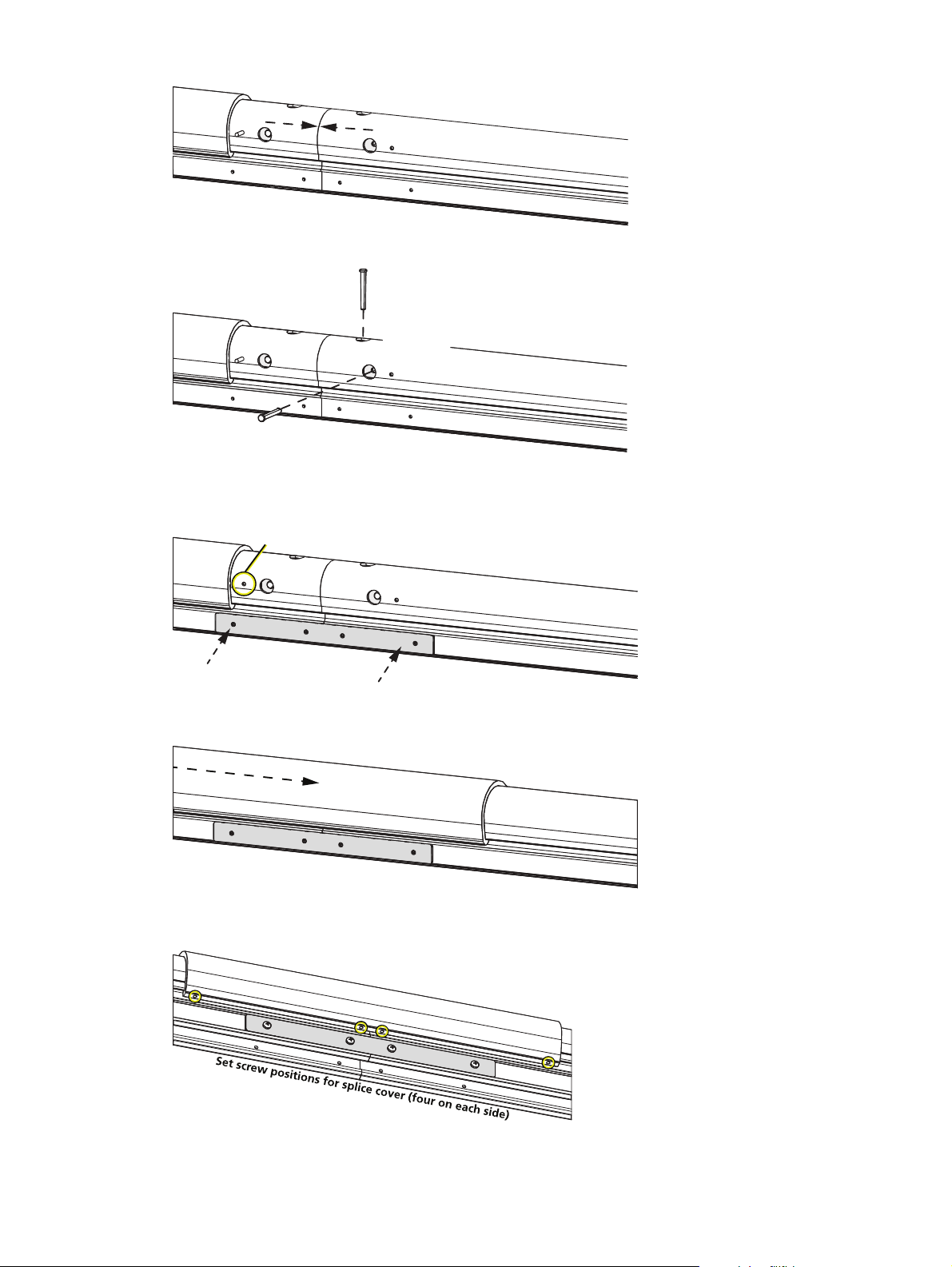 Set screw positions for splice cover (four on each side)