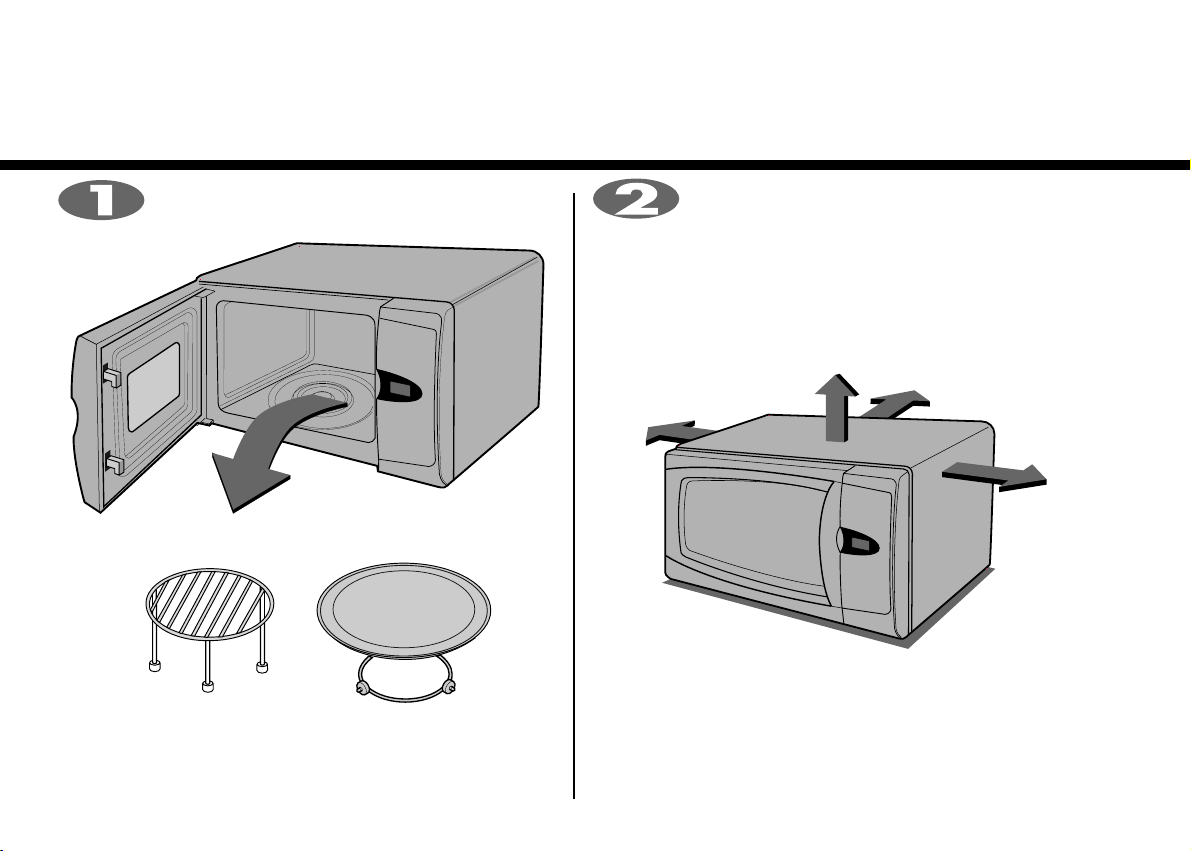 1

2