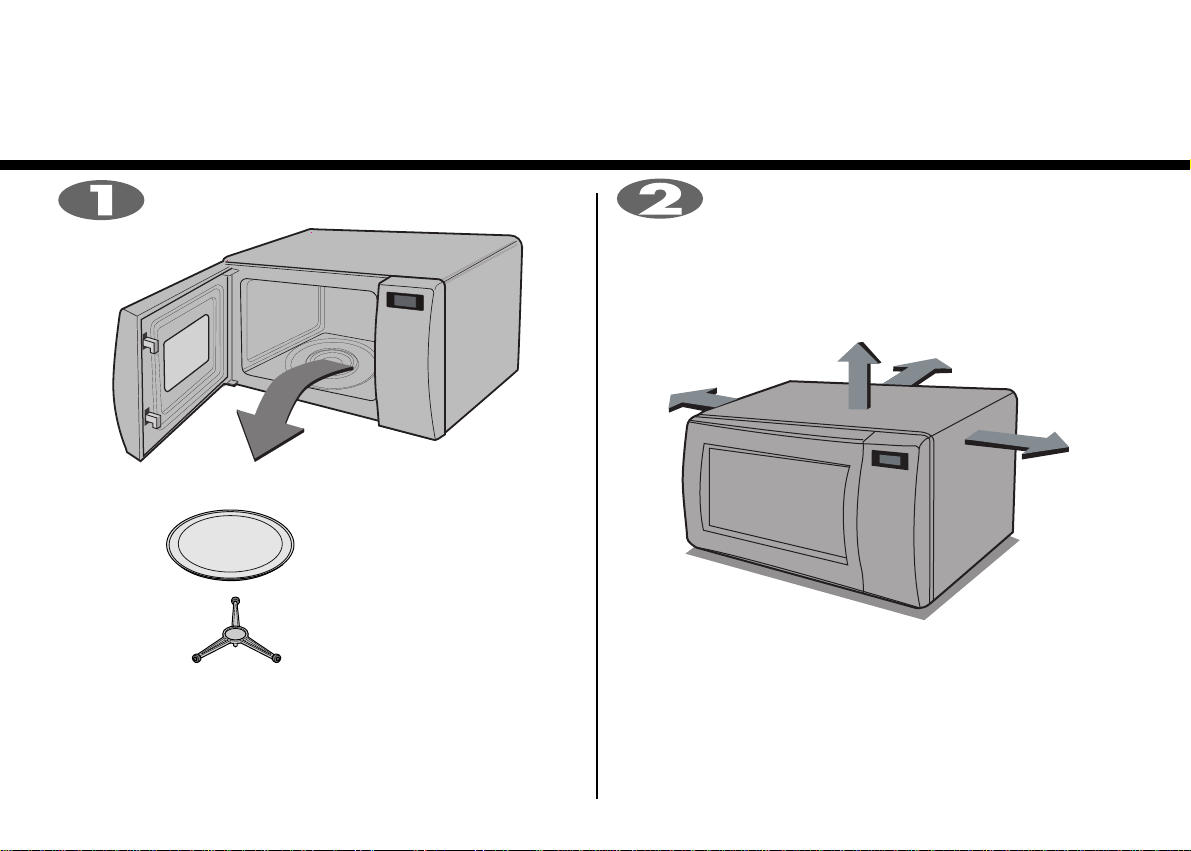 1

2