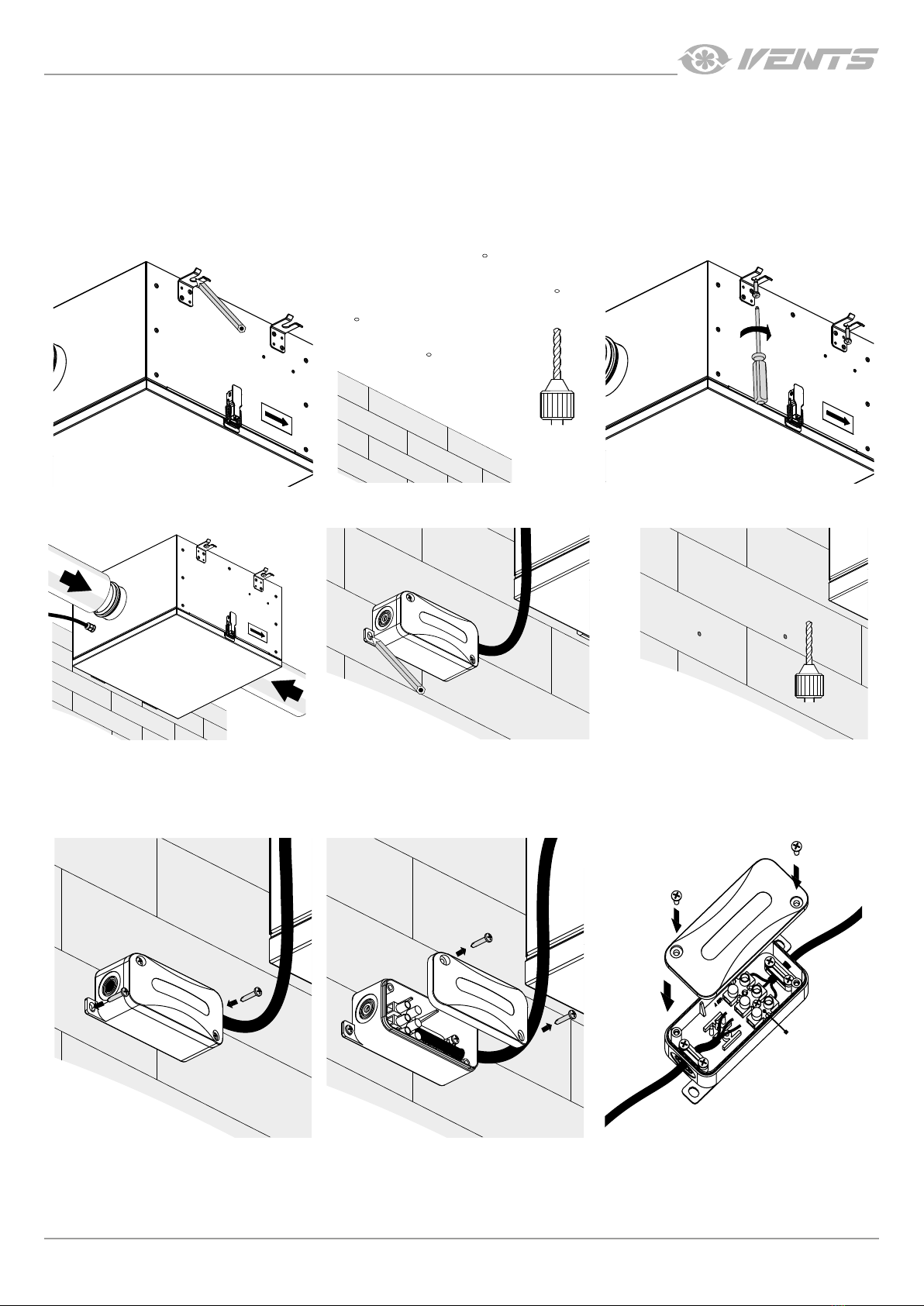 VENTS