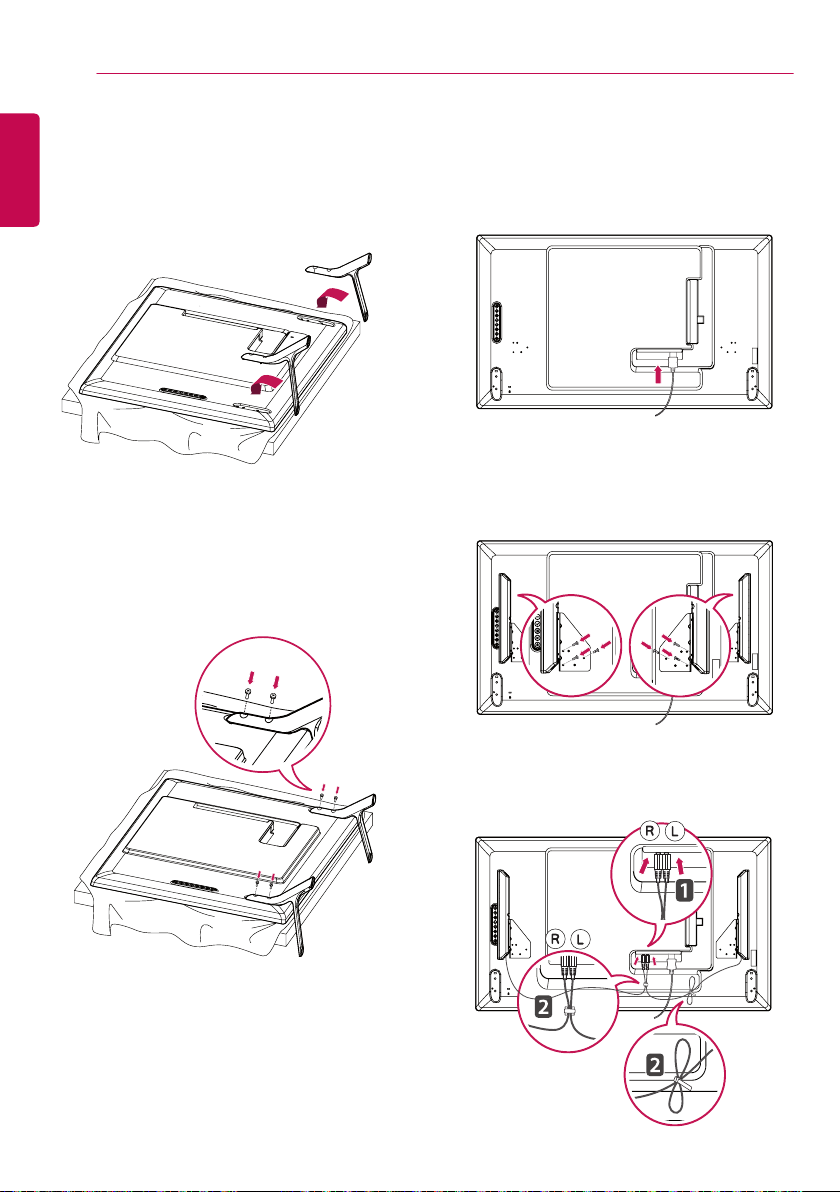 R L

1

R L

2

2