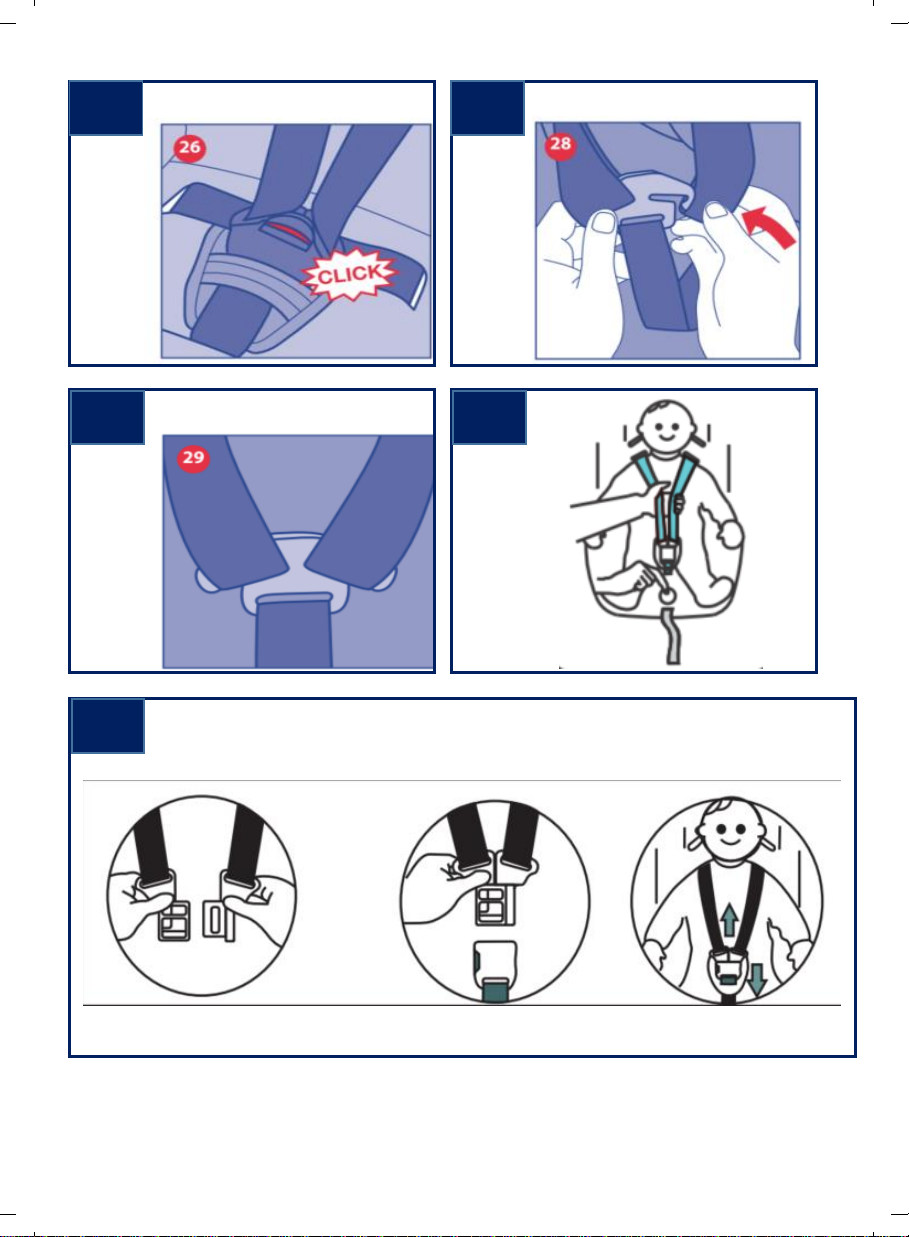 26

CLICK

28

29