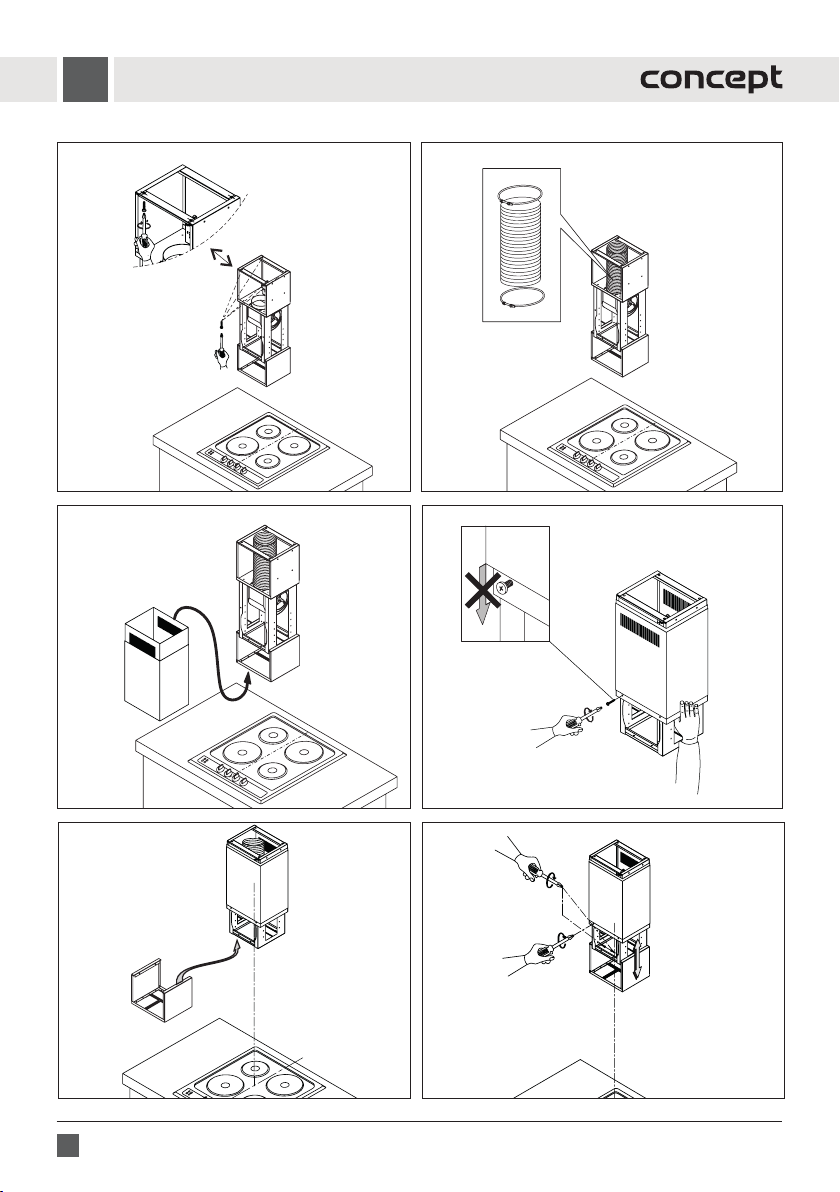 concept