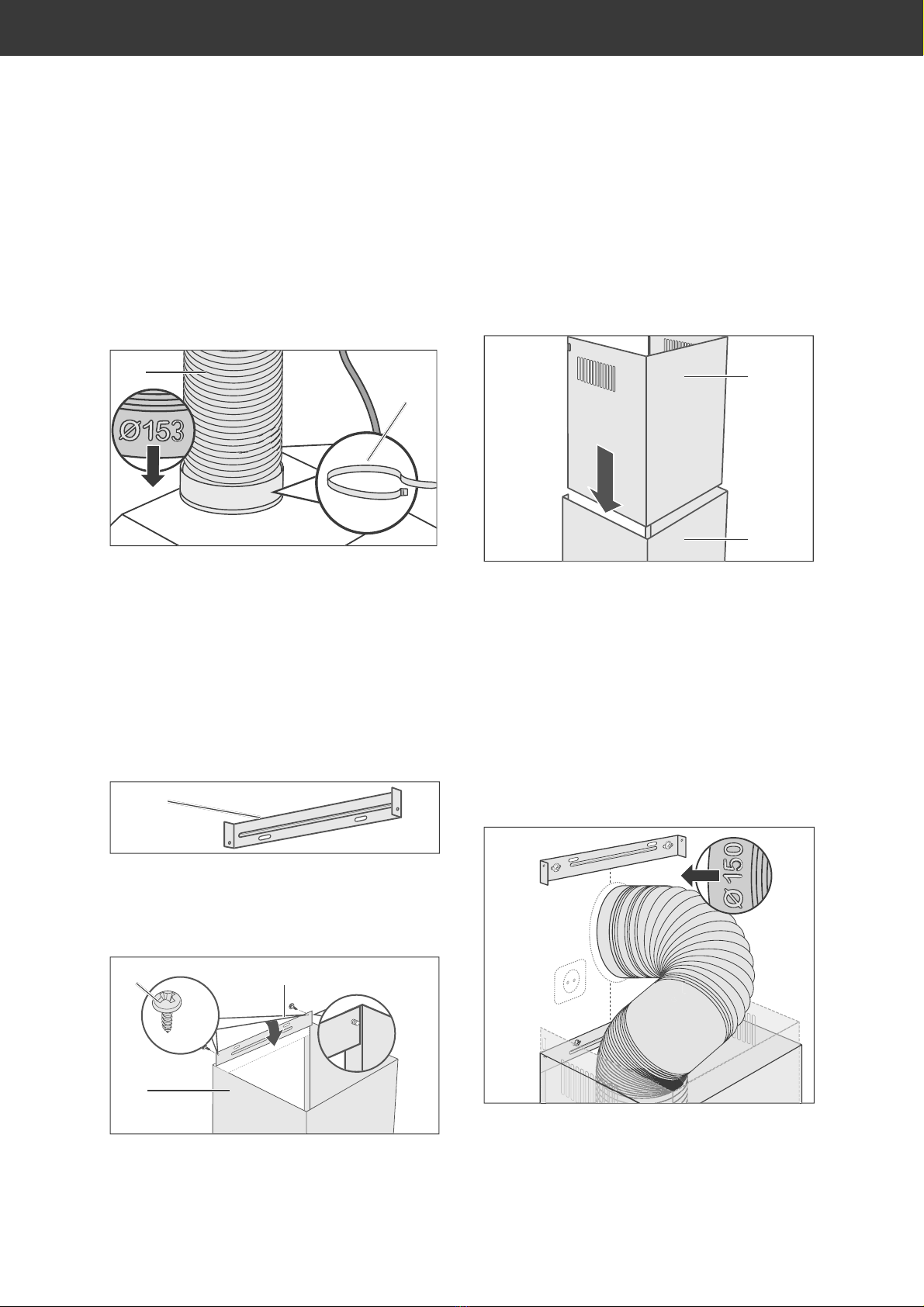 Ø153

Ø 150