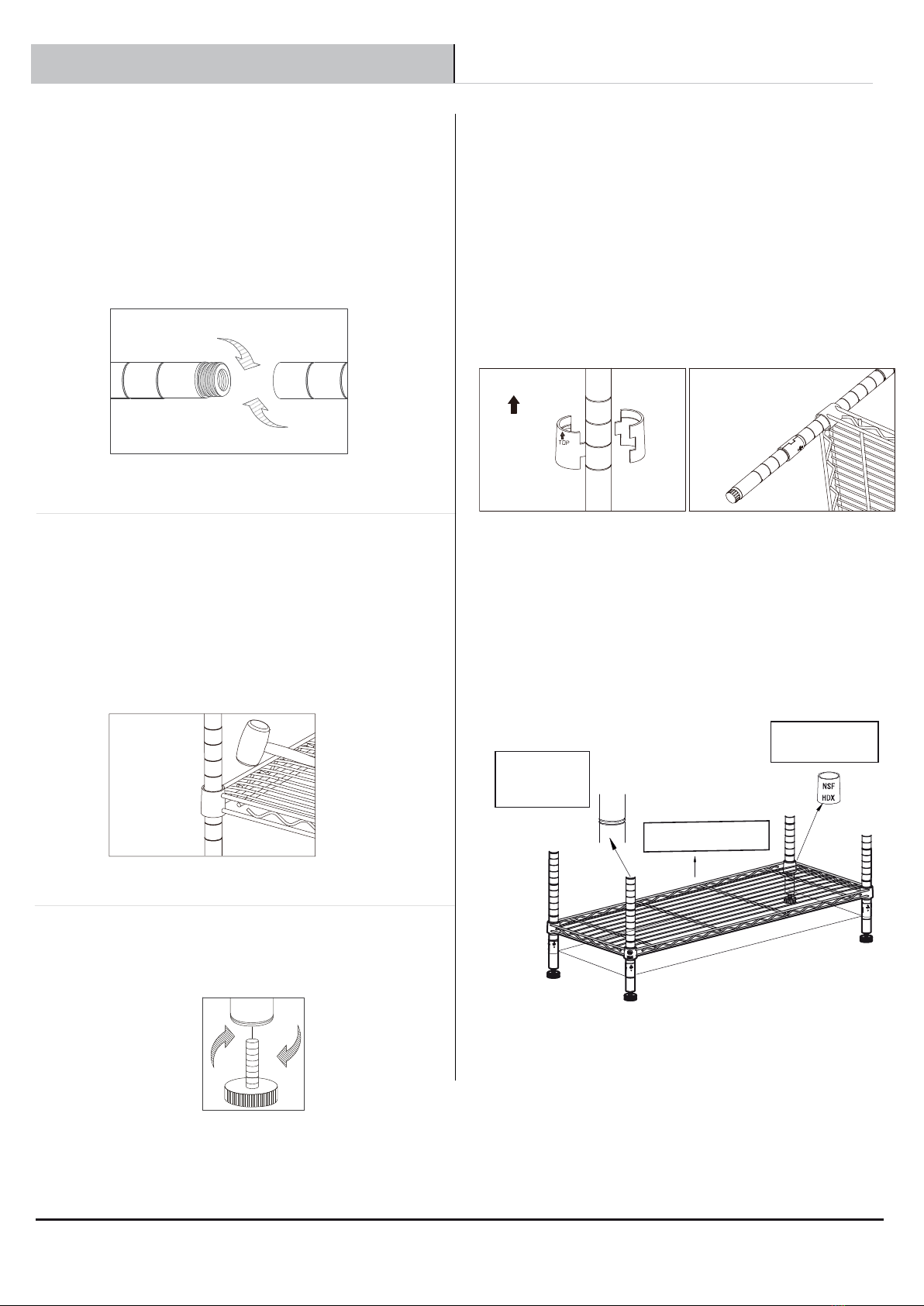 TOP

NSF
HDX