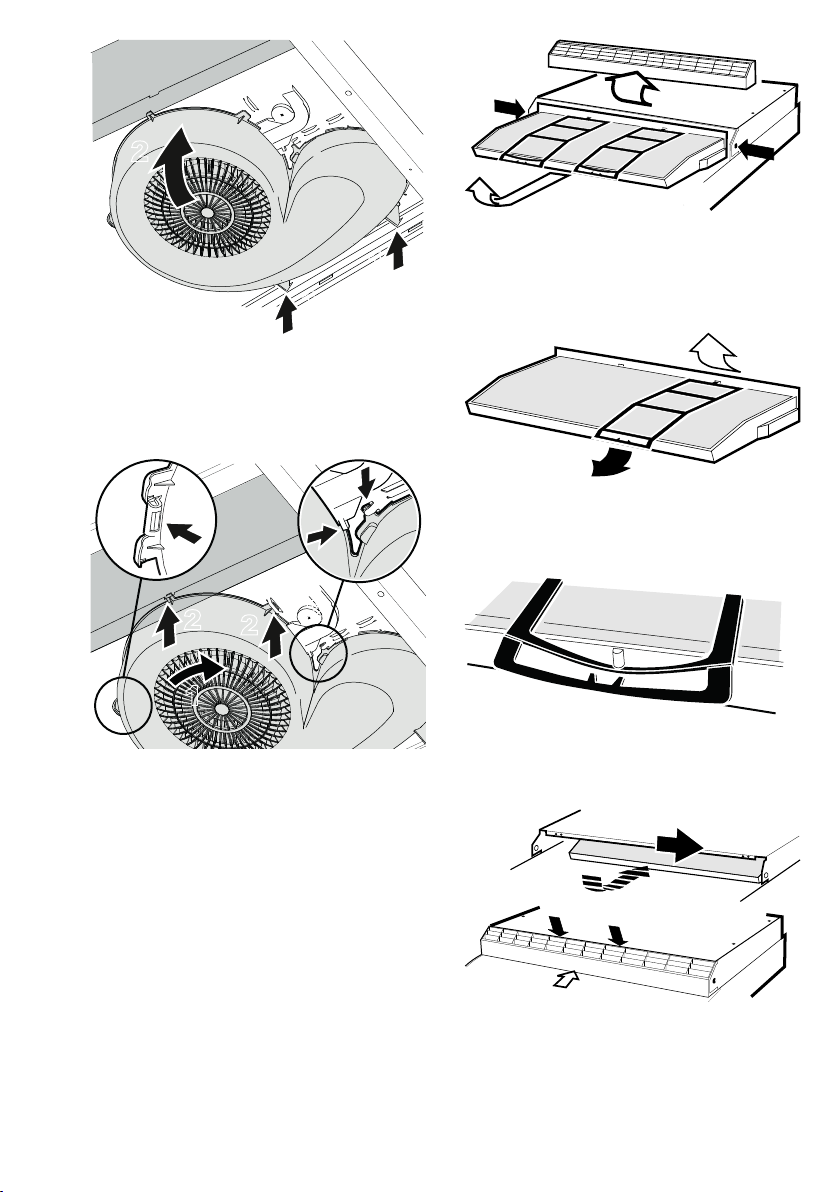 2

2

2