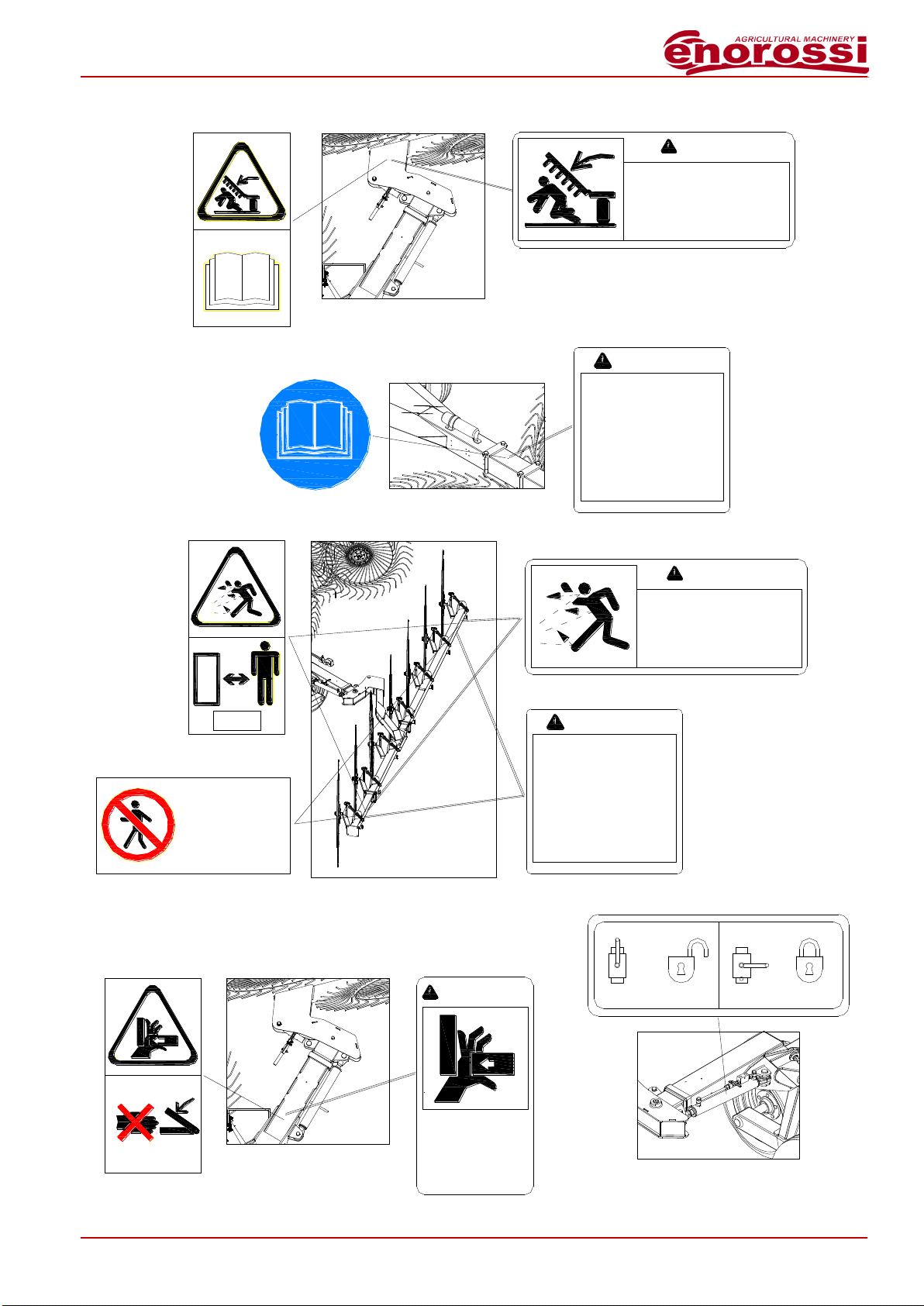 AGRICULTURAL MACHINERY
enorossi