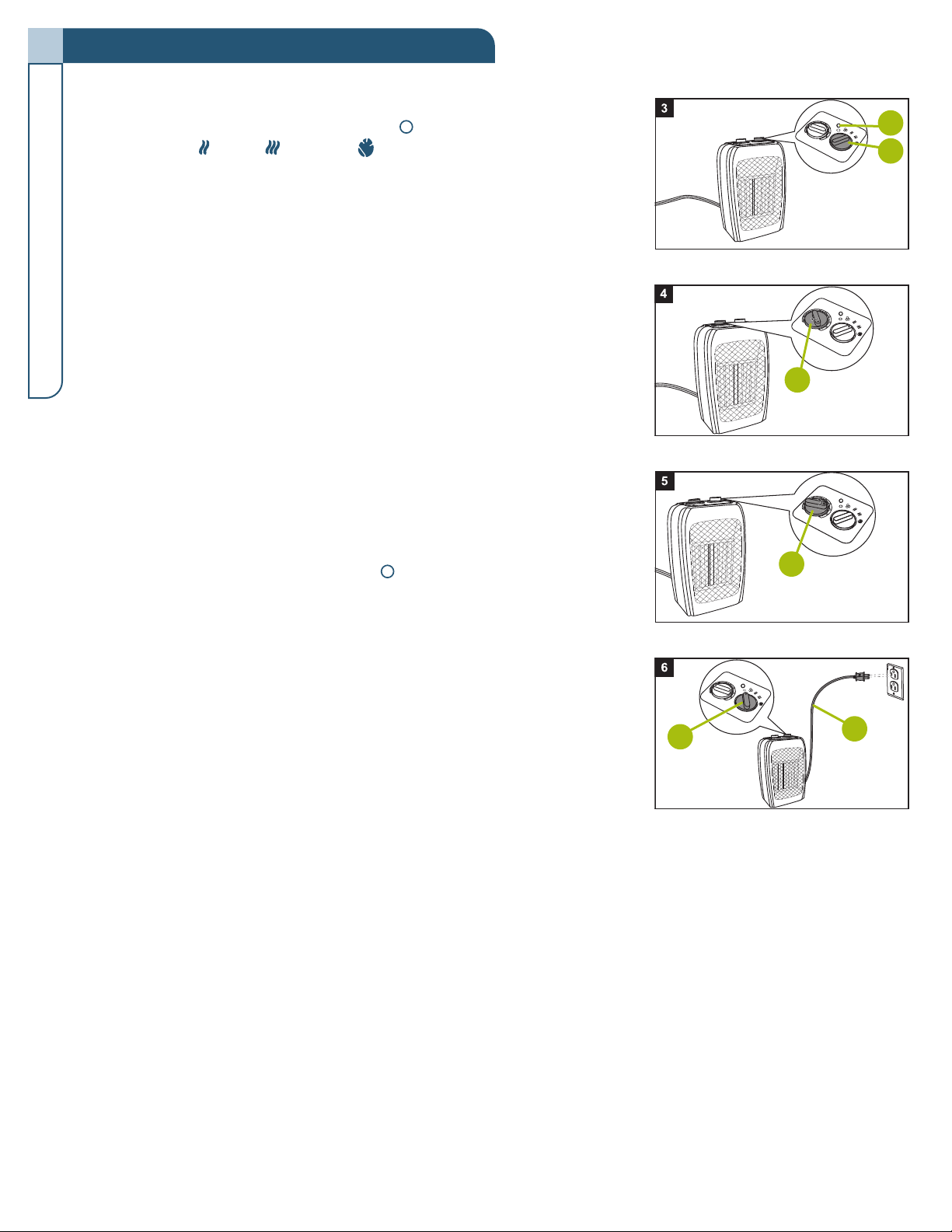 3

4

5

6