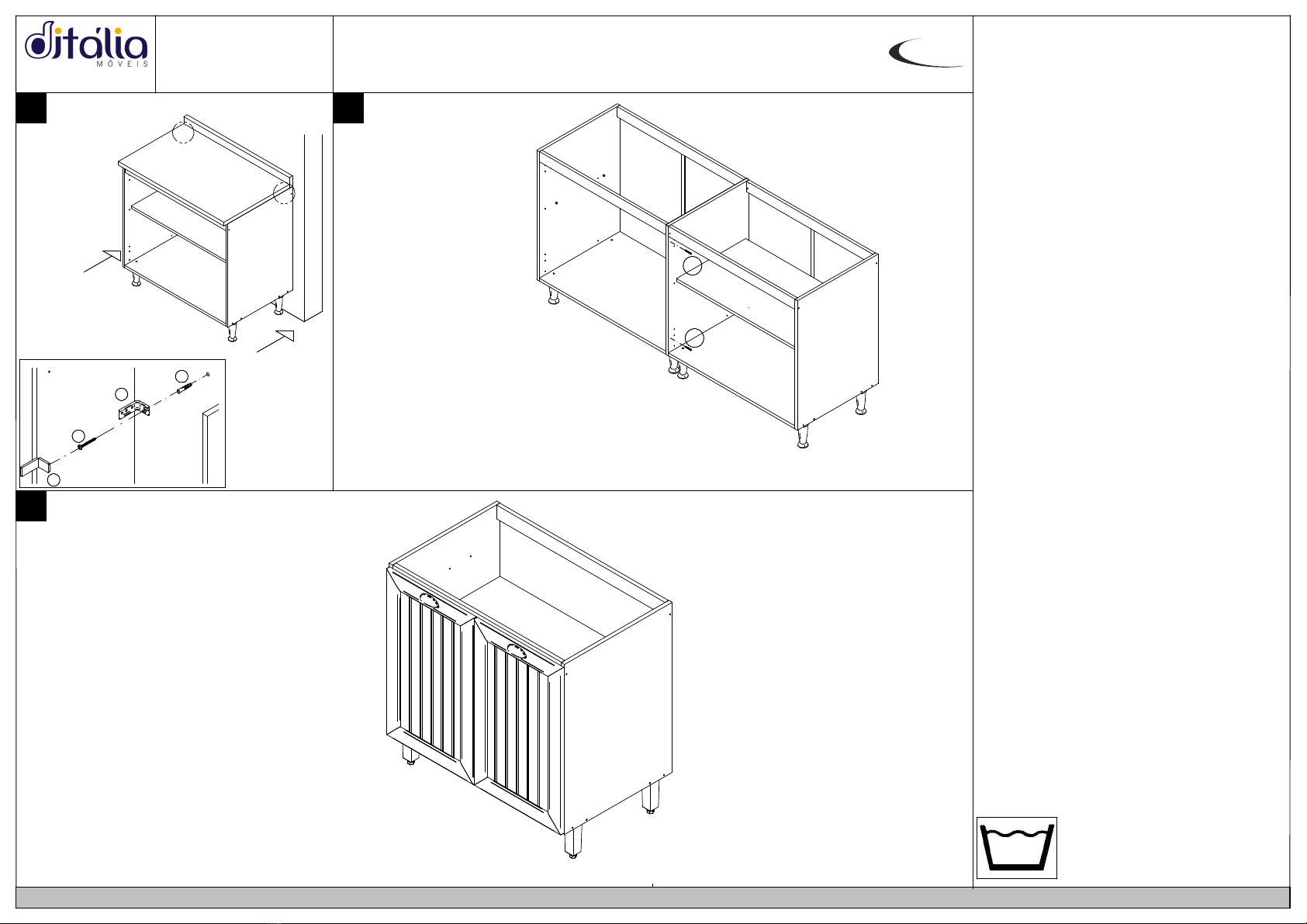 ditália
MÓVEIS