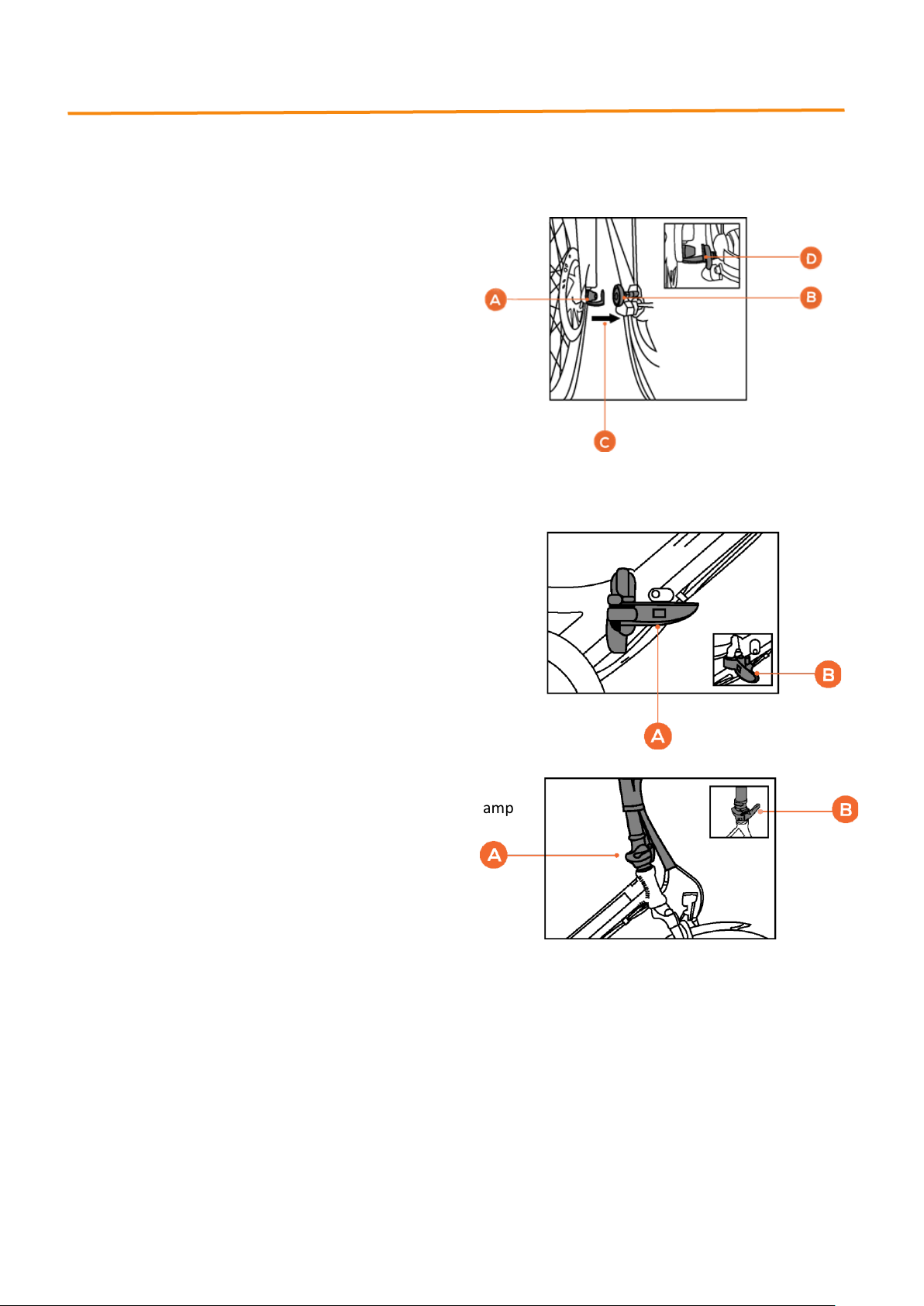 D
A
B
C

B
A

amp
B
A