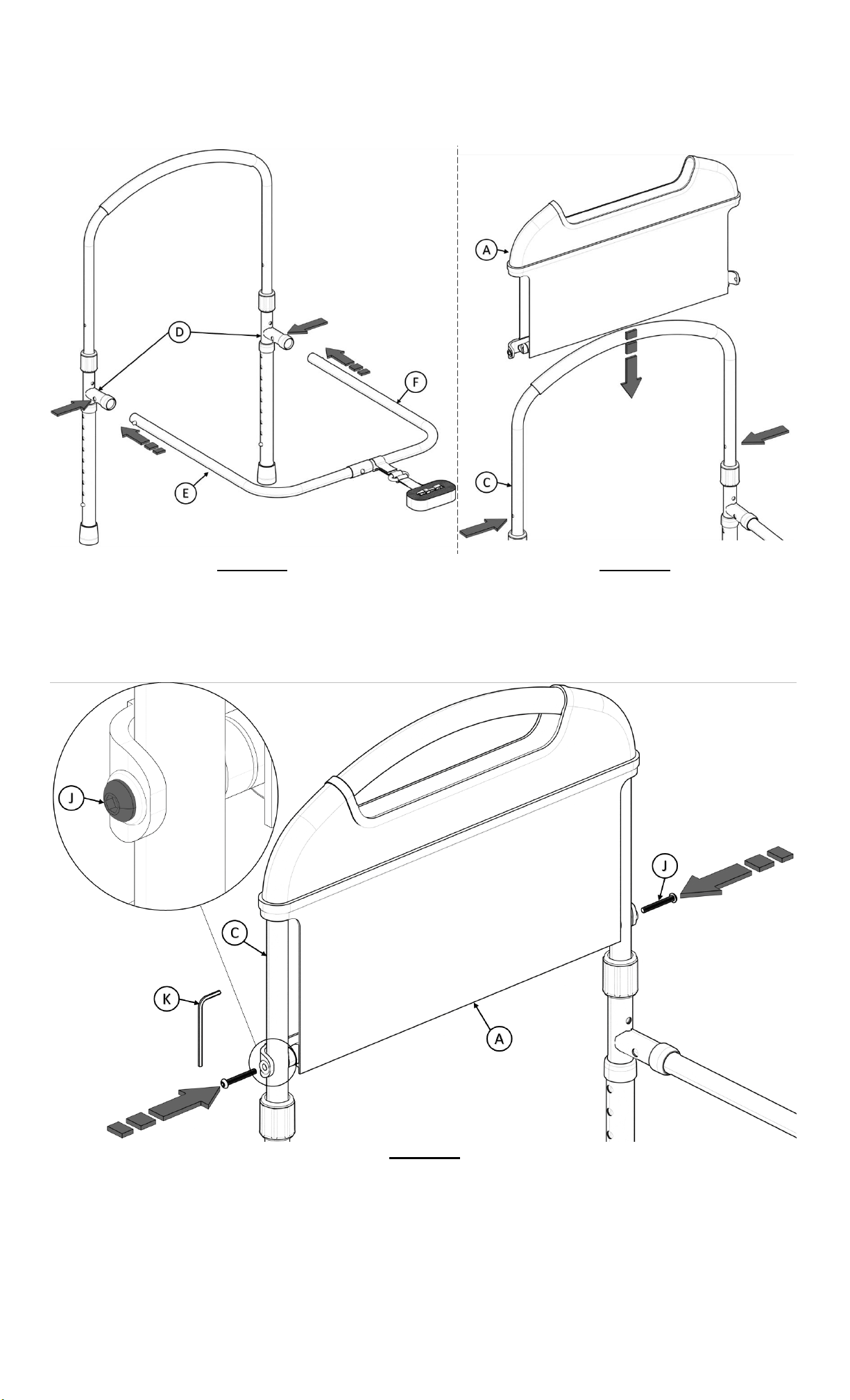 D

F

E

A

C

J

J

C

K

A